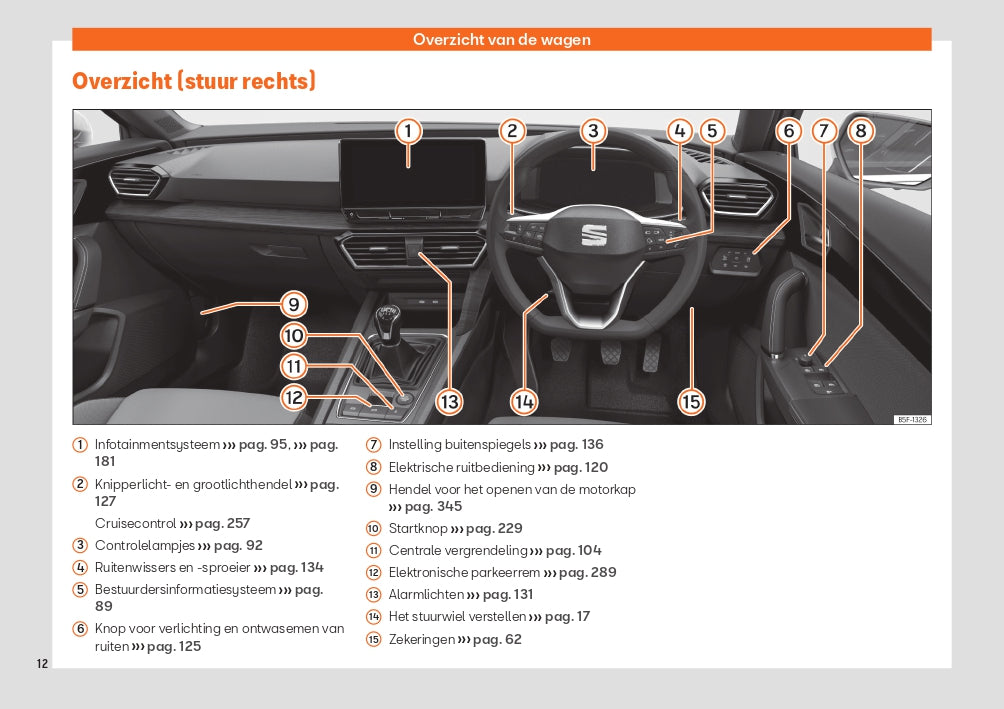 Overzicht van de wagen

Overzicht (stuur rechts)

1 2 3 4 5 6 7 8 9 10 11 12 13 14 15

B5F-1326

1 Infotainmentsysteem ››› pag. 95, ››› pag. 181

2 Knipperlicht- en grootlichthendel ››› pag. 127

Cruisecontrol ››› pag. 257

3 Controlelampjes ››› pag. 92

4 Ruitenwissers en -sproeier ››› pag. 134

5 Bestuurdersinformatiesysteem ››› pag. 89

6 Knop voor verlichting en ontwasemen van ruiten ››› pag. 125

7 Instelling buitenspiegels ››› pag. 136

8 Elektrische ruitbediening ››› pag. 120

9 Hendel voor het openen van de motorkap ››› pag. 345

10 Startknop ››› pag. 229

11 Centrale vergrendeling ››› pag. 104

12 Elektronische parkeerrem ››› pag. 289

13 Alarmlichten ››› pag. 131

14 Het stuurwiel verstellen ››› pag. 17

15 Zekeringen ››› pag. 62

12