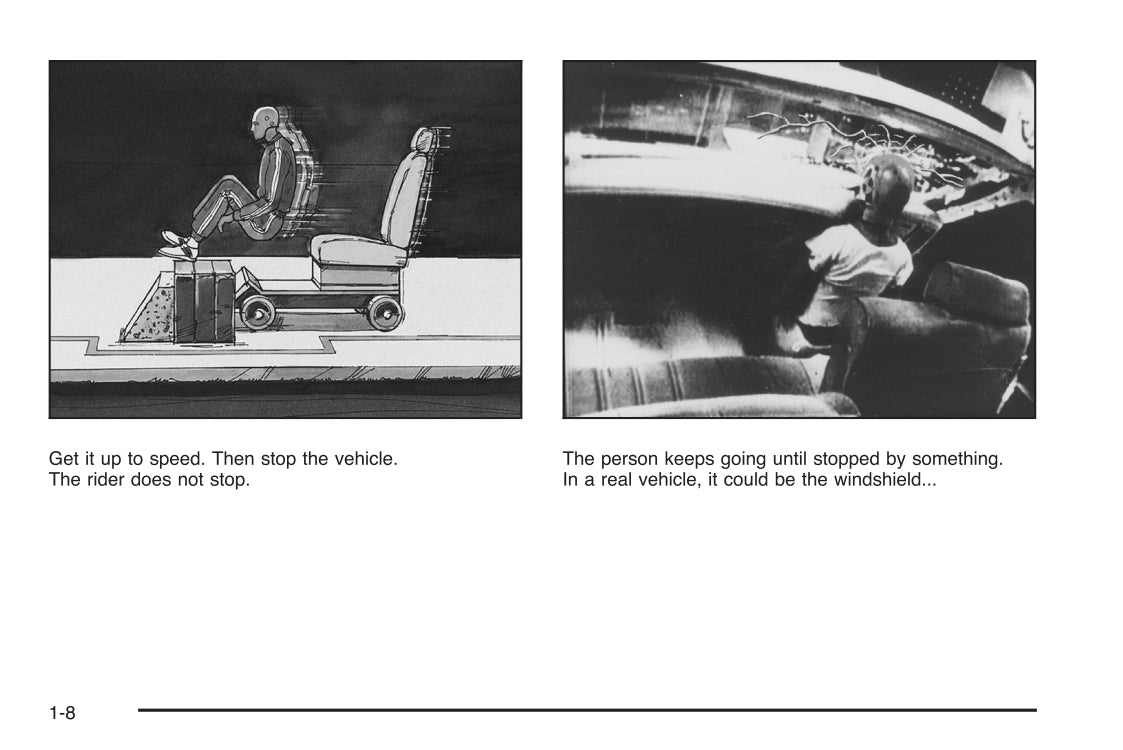 Get it up to speed. Then stop the vehicle. The rider does not stop.

The person keeps going until stopped by something. In a real vehicle, it could be the windshield...

1-8