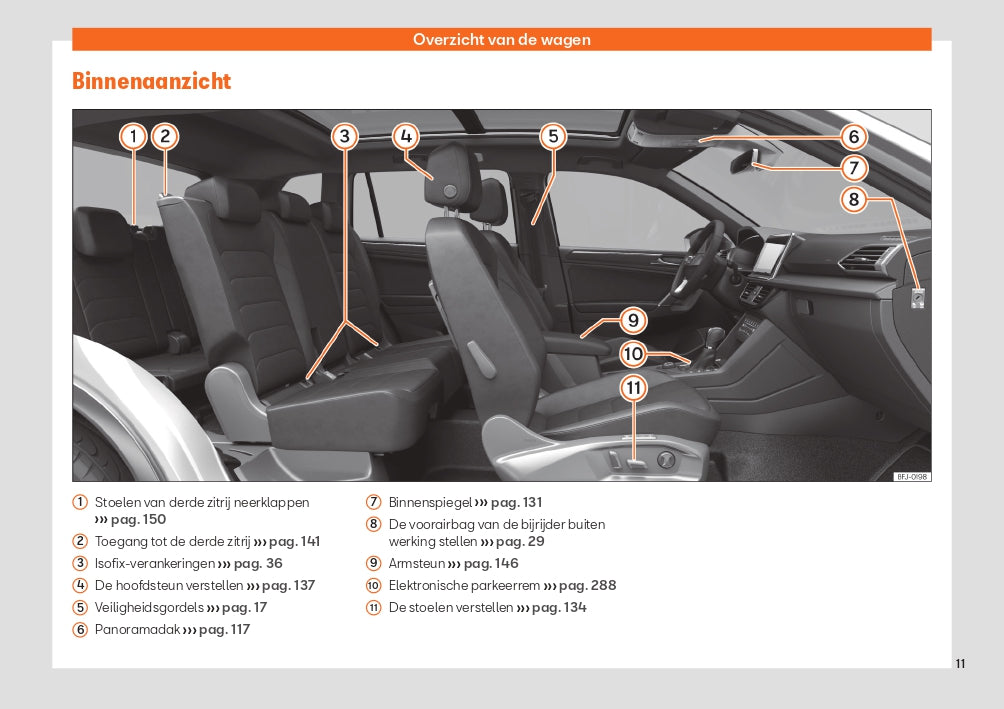 Overzicht van de wagen

Binnenaanzicht

1
2
3
4
5
6
7
8
9
10
11

BFJ-0198

1 Stoelen van derde zitrij neerklappen ››› pag. 150
2 Toegang tot de derde zitrij ››› pag. 141
3 Isofix-verankeringen ››› pag. 36
4 De hoofdsteun verstellen ››› pag. 137
5 Veiligheidsgordels ››› pag. 17
6 Panoramadak ››› pag. 117

7 Binnenspiegel ››› pag. 131
8 De voorairbag van de bijrijder buiten werking stellen ››› pag. 29
9 Armsteun ››› pag. 146
10 Elektronische parkeerrem ››› pag. 288
11 De stoelen verstellen ››› pag. 134

11