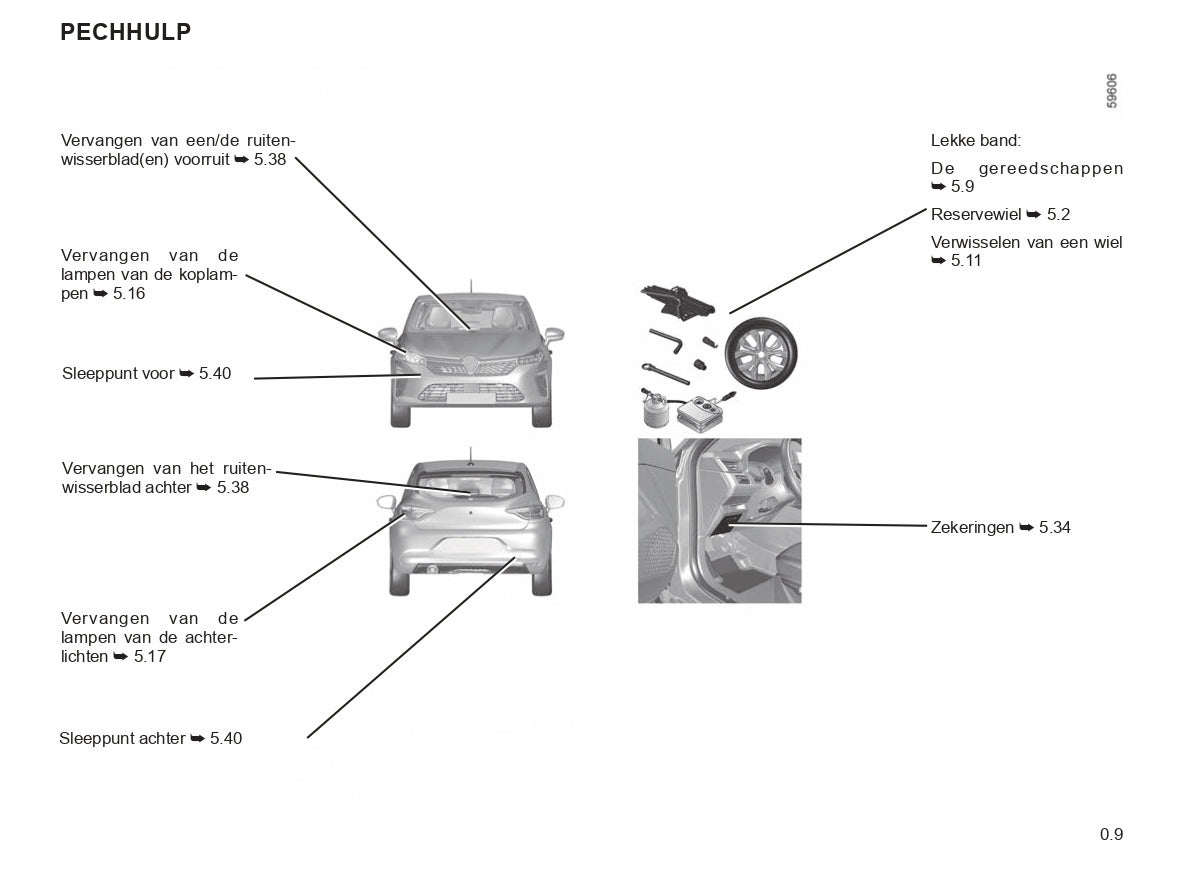 PECHHULP

59606

Vervangen van een/de ruitenwisserblad(en) voorruit ➥ 5.38

Vervangen van de lampen van de koplampen ➥ 5.16

Sleeppunt voor ➥ 5.40

Vervangen van het ruitenwisserblad achter ➥ 5.38

Vervangen van de lampen van de achterlichten ➥ 5.17

Sleeppunt achter ➥ 5.40

Lekke band:

De gereedschappen ➥ 5.9

Reservewiel ➥ 5.2

Verwisselen van een wiel ➥ 5.11

Zekeringen ➥ 5.34

0.9