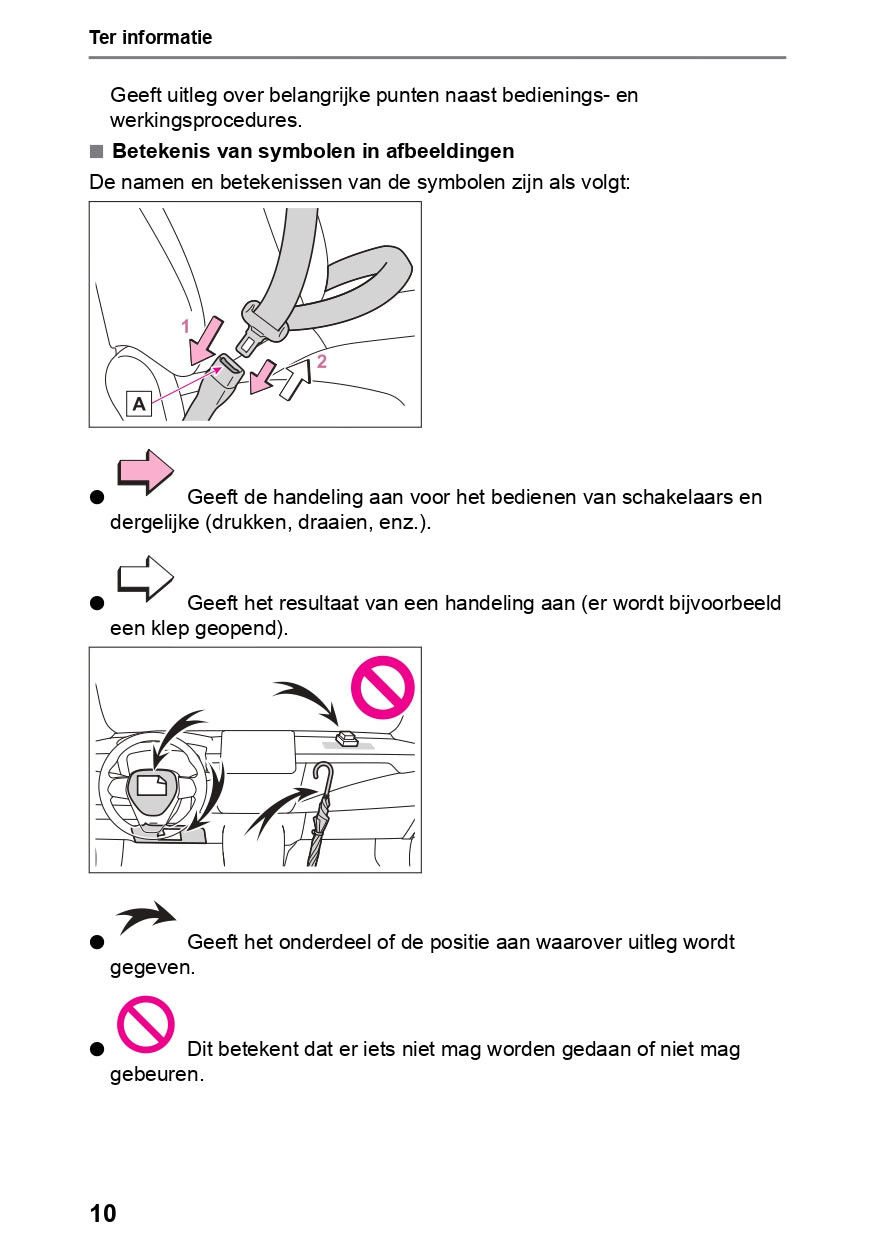 Ter informatie

Geeft uitleg over belangrijke punten naast bedienings- en werkingsprocedures.

■ Betekenis van symbolen in afbeeldingen

De namen en betekenissen van de symbolen zijn als volgt:

1
2
A

● Geeft de handeling aan voor het bedienen van schakelaars en dergelijke (drukken, draaien, enz.).

● Geeft het resultaat van een handeling aan (er wordt bijvoorbeeld een klep geopend).

● Geeft het onderdeel of de positie aan waarover uitleg wordt gegeven.

● Dit betekent dat er iets niet mag worden gedaan of niet mag gebeuren.

10