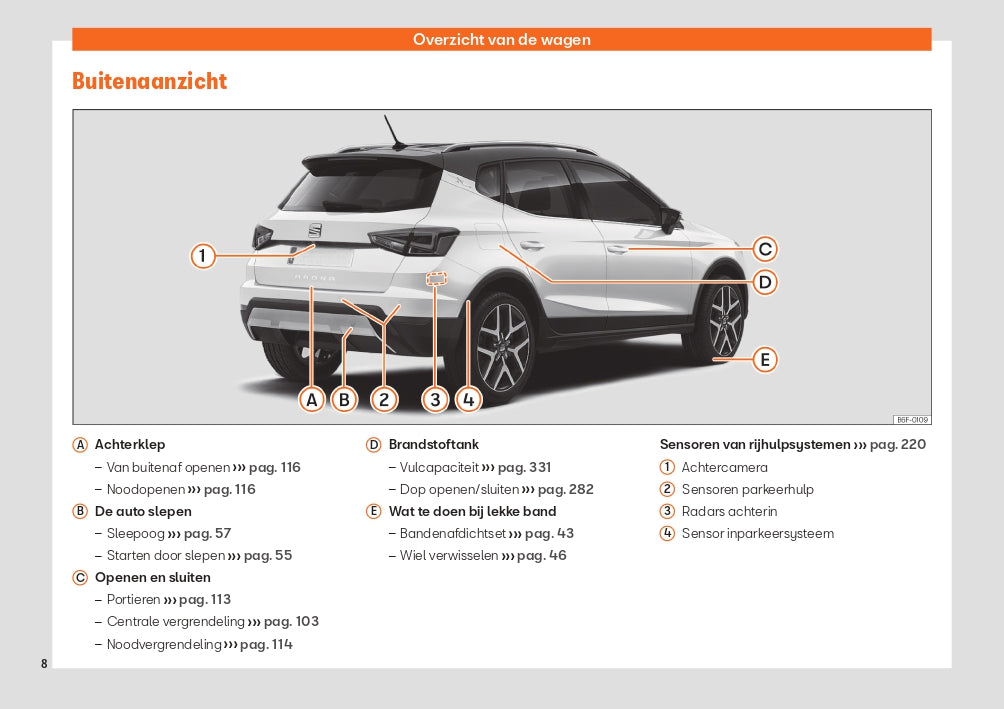 Overzicht van de wagen

Buitenaanzicht

1
C
D
E
A B 2 3 4
B6F-0109

A Achterklep
– Van buitenaf openen ››› pag. 116
– Noodopenen ››› pag. 116
B De auto slepen
– Sleepoog ››› pag. 57
– Starten door slepen ››› pag. 55
C Openen en sluiten
– Portieren ››› pag. 113
– Centrale vergrendeling ››› pag. 103
– Noodvergrendeling ››› pag. 114

D Brandstoftank
– Vulcapaciteit ››› pag. 331
– Dop openen/sluiten ››› pag. 282
E Wat te doen bij lekke band
– Bandenafdichtset ››› pag. 43
– Wiel verwisselen ››› pag. 46

Sensoren van rijhulpsystemen ››› pag. 220
1 Achtercamera
2 Sensoren parkeerhulp
3 Radars achterin
4 Sensor inparkeersysteem

8