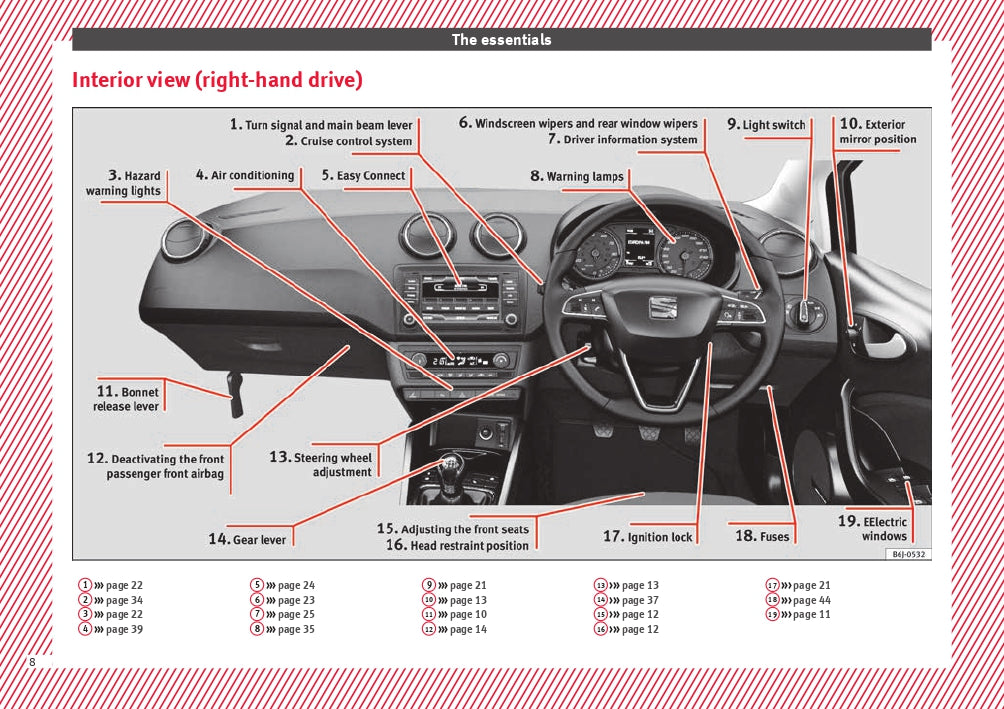 The essentials

Interior view (right-hand drive)

1. Turn signal and main beam lever
2. Cruise control system
3. Hazard warning lights
4. Air conditioning
5. Easy Connect
6. Windscreen wipers and rear window wipers
7. Driver information system
8. Warning lamps
9. Light switch
10. Exterior mirror position
11. Bonnet release lever
12. Deactivating the front passenger front airbag
13. Steering wheel adjustment
14. Gear lever
15. Adjusting the front seats
16. Head restraint position
17. Ignition lock
18. Fuses
19. EElectric windows

B6J-0532

1 ››› page 22
2 ››› page 34
3 ››› page 22
4 ››› page 39

5 ››› page 24
6 ››› page 23
7 ››› page 25
8 ››› page 35

9 ››› page 21
10 ››› page 13
11 ››› page 10
12 ››› page 14

13 ››› page 13
14 ››› page 37
15 ››› page 12
16 ››› page 12

17 ››› page 21
18 ››› page 44
19 ››› page 11

8