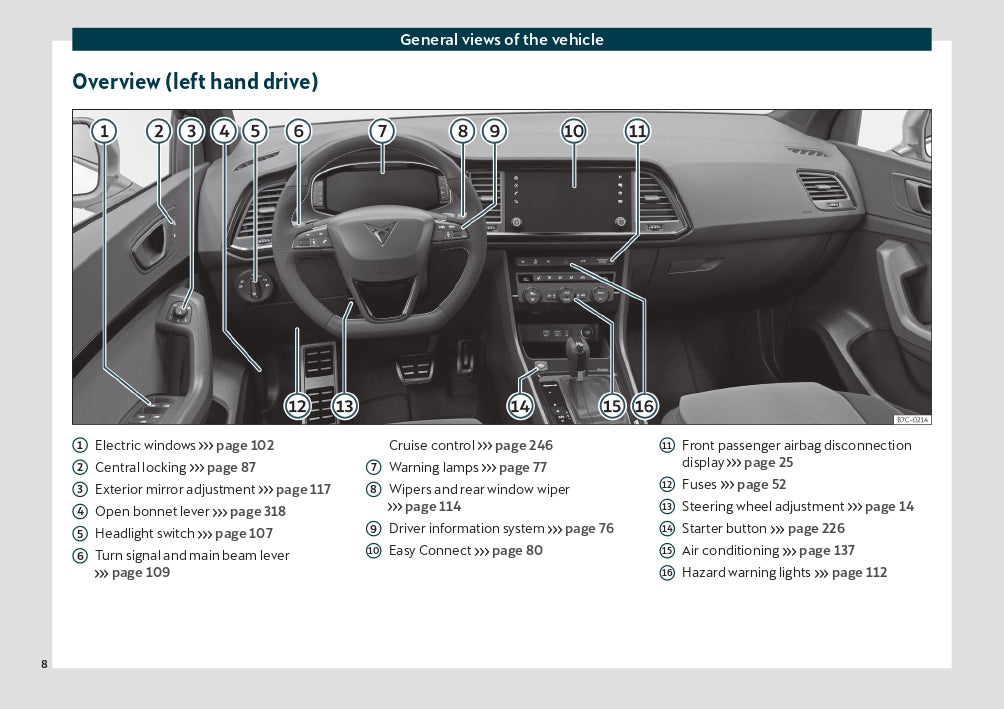 General views of the vehicle

Overview (left hand drive)

1 2 3 4 5 6 7 8 9 10 11

12 13 14 15 16

B7C-0214

1 Electric windows ››› page 102
2 Central locking ››› page 87
3 Exterior mirror adjustment ››› page 117
4 Open bonnet lever ››› page 318
5 Headlight switch ››› page 107
6 Turn signal and main beam lever ››› page 109

Cruise control ››› page 246
7 Warning lamps ››› page 77
8 Wipers and rear window wiper ››› page 114
9 Driver information system ››› page 76
10 Easy Connect ››› page 80

11 Front passenger airbag disconnection display ››› page 25
12 Fuses ››› page 52
13 Steering wheel adjustment ››› page 14
14 Starter button ››› page 226
15 Air conditioning ››› page 137
16 Hazard warning lights ››› page 112

8