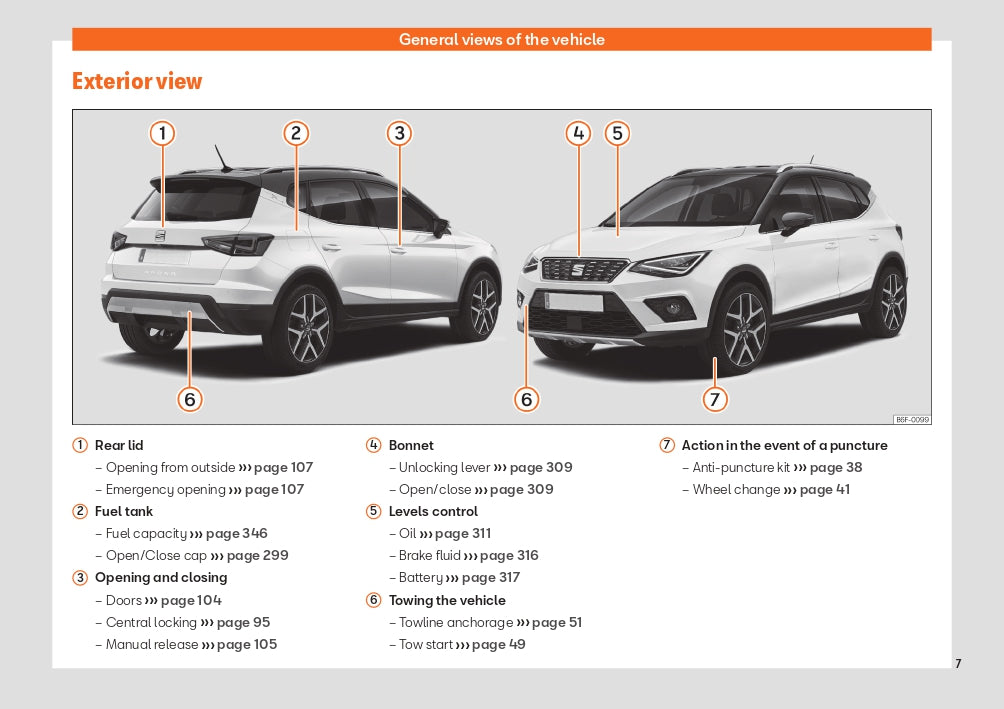 General views of the vehicle

Exterior view

1 2 3 4 5

6 6 7

B6F-0099

1 Rear lid
– Opening from outside ››› page 107
– Emergency opening ››› page 107

2 Fuel tank
– Fuel capacity ››› page 346
– Open/Close cap ››› page 299

3 Opening and closing
– Doors ››› page 104
– Central locking ››› page 95
– Manual release ››› page 105

4 Bonnet
– Unlocking lever ››› page 309
– Open/close ››› page 309

5 Levels control
– Oil ››› page 311
– Brake fluid ››› page 316
– Battery ››› page 317

6 Towing the vehicle
– Towline anchorage ››› page 51
– Tow start ››› page 49

7 Action in the event of a puncture
– Anti-puncture kit ››› page 38
– Wheel change ››› page 41

7