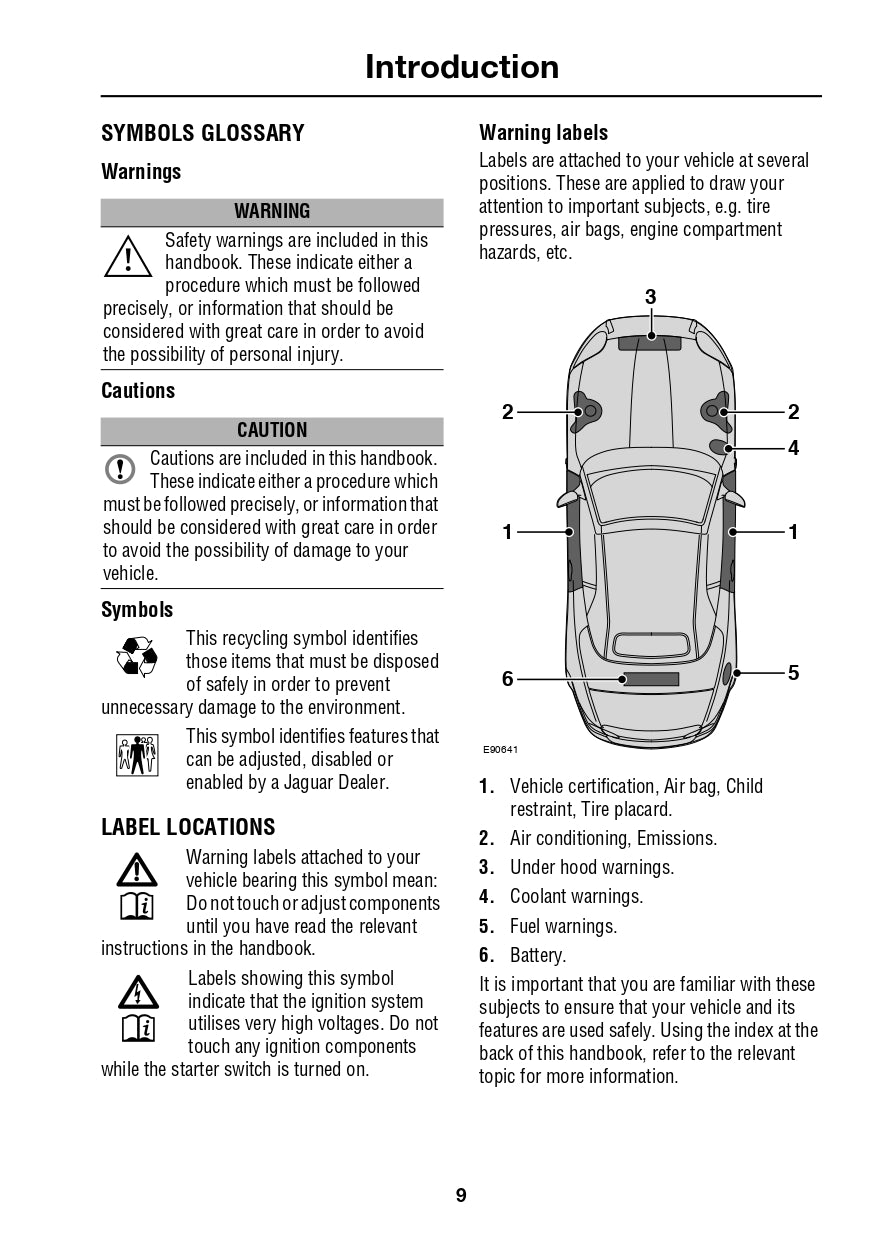 Introduction

SYMBOLS GLOSSARY

Warnings

WARNING

Safety warnings are included in this handbook. These indicate either a procedure which must be followed precisely, or information that should be considered with great care in order to avoid the possibility of personal injury.

Cautions

CAUTION

Cautions are included in this handbook. These indicate either a procedure which must be followed precisely, or information that should be considered with great care in order to avoid the possibility of damage to your vehicle.

Symbols

This recycling symbol identifies those items that must be disposed of safely in order to prevent unnecessary damage to the environment.

This symbol identifies features that can be adjusted, disabled or enabled by a Jaguar Dealer.

LABEL LOCATIONS

Warning labels attached to your vehicle bearing this symbol mean: Do not touch or adjust components until you have read the relevant instructions in the handbook.

Labels showing this symbol indicate that the ignition system utilises very high voltages. Do not touch any ignition components while the starter switch is turned on.

Warning labels

Labels are attached to your vehicle at several positions. These are applied to draw your attention to important subjects, e.g. tire pressures, air bags, engine compartment hazards, etc.

3
2
2
4
1
1
6
5
E90641

1. Vehicle certification, Air bag, Child restraint, Tire placard.
2. Air conditioning, Emissions.
3. Under hood warnings.
4. Coolant warnings.
5. Fuel warnings.
6. Battery.

It is important that you are familiar with these subjects to ensure that your vehicle and its features are used safely. Using the index at the back of this handbook, refer to the relevant topic for more information.

9