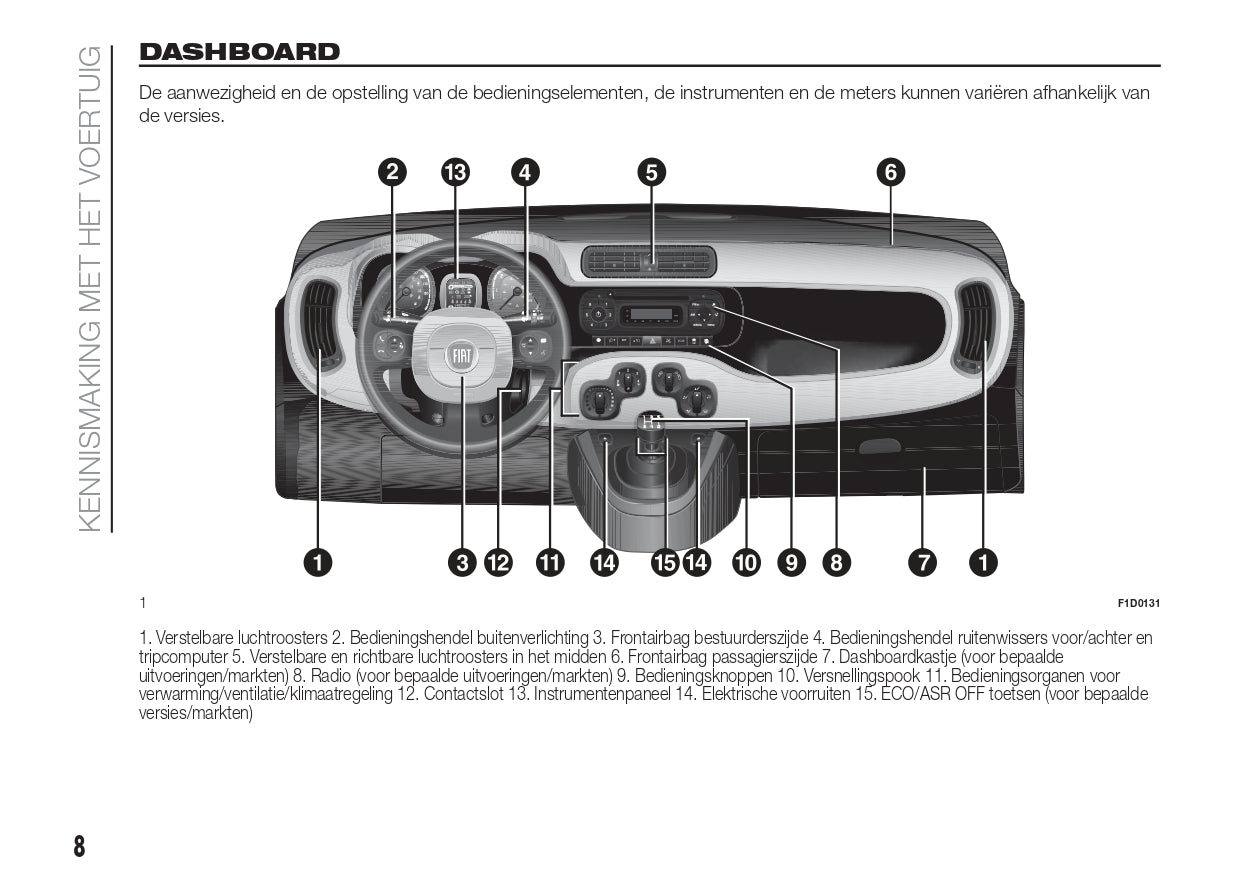 KENNISMAKING MET HET VOERTUIG

DASHBOARD

De aanwezigheid en de opstelling van de bedieningselementen, de instrumenten en de meters kunnen variëren afhankelijk van de versies.

2 13 4 5 6

FIAT

1 3 12 11 14 15 14 10 9 8 7 1

1

F1D0131

1. Verstelbare luchtroosters 2. Bedieningshendel buitenverlichting 3. Frontairbag bestuurderszijde 4. Bedieningshendel ruitenwissers voor/achter en tripcomputer 5. Verstelbare en richtbare luchtroosters in het midden 6. Frontairbag passagierszijde 7. Dashboardkastje (voor bepaalde uitvoeringen/markten) 8. Radio (voor bepaalde uitvoeringen/markten) 9. Bedieningsknoppen 10. Versnellingspook 11. Bedieningsorganen voor verwarming/ventilatie/klimaatregeling 12. Contactslot 13. Instrumentenpaneel 14. Elektrische voorruiten 15. ECO/ASR OFF toetsen (voor bepaalde versies/markten)

8