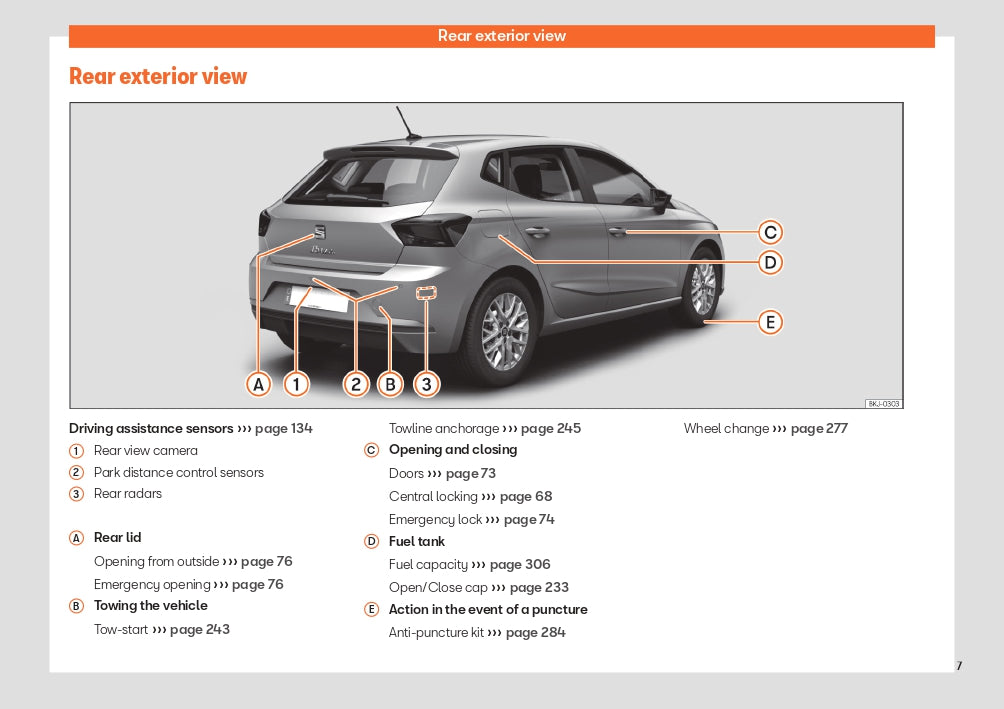 Rear exterior view

Rear exterior view

C
D
E
A
1
2
B
3

BKJ-0303

Driving assistance sensors ››› page 134
1 Rear view camera
2 Park distance control sensors
3 Rear radars

A Rear lid
Opening from outside ››› page 76
Emergency opening ››› page 76
B Towing the vehicle
Tow-start ››› page 243

Towline anchorage ››› page 245
C Opening and closing
Doors ››› page 73
Central locking ››› page 68
Emergency lock ››› page 74
D Fuel tank
Fuel capacity ››› page 306
Open/Close cap ››› page 233
E Action in the event of a puncture
Anti-puncture kit ››› page 284

Wheel change ››› page 277

7