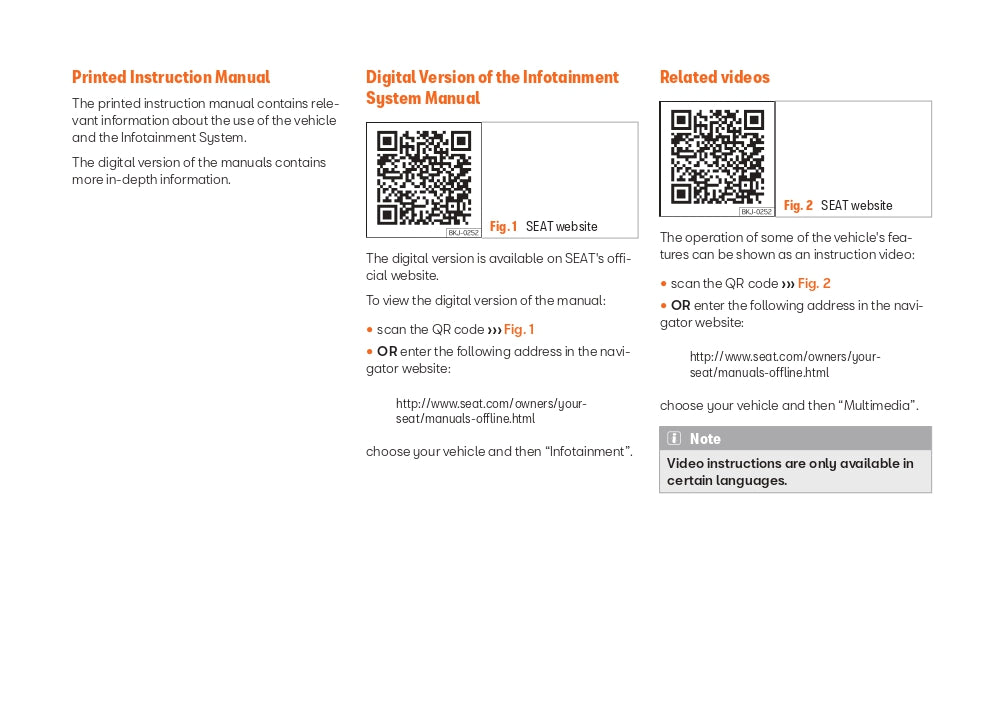 Printed Instruction Manual

The printed instruction manual contains relevant information about the use of the vehicle and the Infotainment System.

The digital version of the manuals contains more in-depth information.

Digital Version of the Infotainment System Manual

BKJ-0252

Fig. 1 SEAT website

The digital version is available on SEAT's official website.

To view the digital version of the manual:

• scan the QR code ››› Fig. 1

• OR enter the following address in the navigator website:

http://www.seat.com/owners/your-seat/manuals-offline.html

choose your vehicle and then “Infotainment”.

Related videos

BKJ-0252

Fig. 2 SEAT website

The operation of some of the vehicle's features can be shown as an instruction video:

• scan the QR code ››› Fig. 2

• OR enter the following address in the navigator website:

http://www.seat.com/owners/your-seat/manuals-offline.html

choose your vehicle and then “Multimedia”.

Note

Video instructions are only available in certain languages.