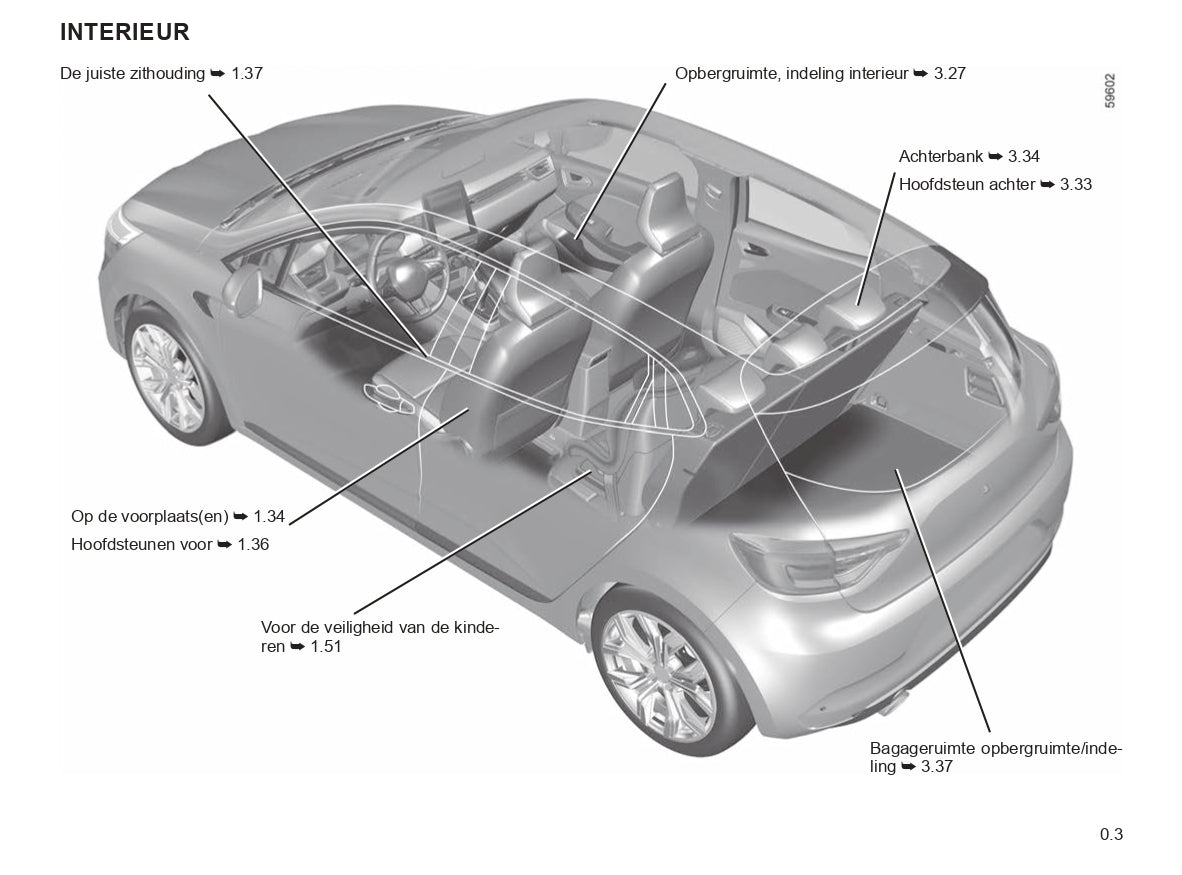 INTERIEUR

De juiste zithouding ➥ 1.37

Opbergruimte, indeling interieur ➥ 3.27

59602

Achterbank ➥ 3.34

Hoofdsteun achter ➥ 3.33

Op de voorplaats(en) ➥ 1.34

Hoofdsteunen voor ➥ 1.36

Voor de veiligheid van de kinderen ➥ 1.51

Bagageruimte opbergruimte/indeling ➥ 3.37

0.3