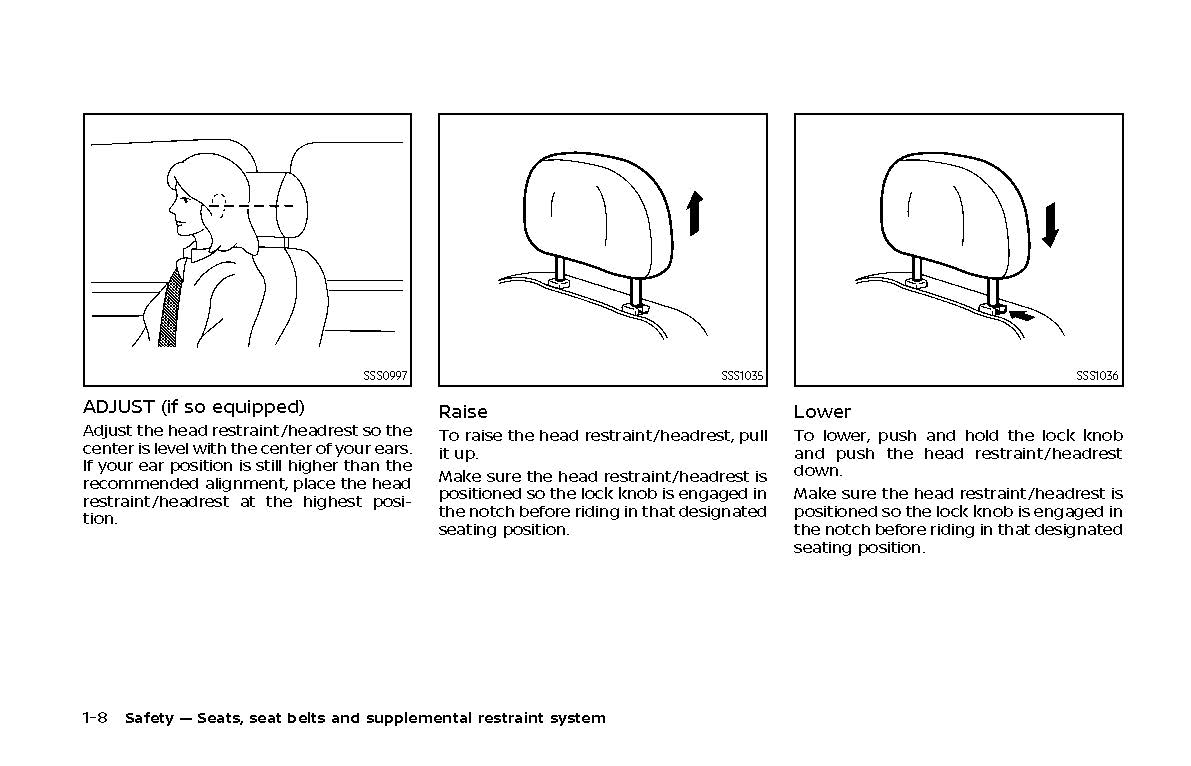 SSS0997

ADJUST (if so equipped)

Adjust the head restraint/headrest so the center is level with the center of your ears. If your ear position is still higher than the recommended alignment, place the head restraint/headrest at the highest position.

SSS1035

Raise

To raise the head restraint/headrest, pull it up.

Make sure the head restraint/headrest is positioned so the lock knob is engaged in the notch before riding in that designated seating position.

SSS1036

Lower

To lower, push and hold the lock knob and push the head restraint/headrest down.

Make sure the head restraint/headrest is positioned so the lock knob is engaged in the notch before riding in that designated seating position.

1-8 Safety — Seats, seat belts and supplemental restraint system