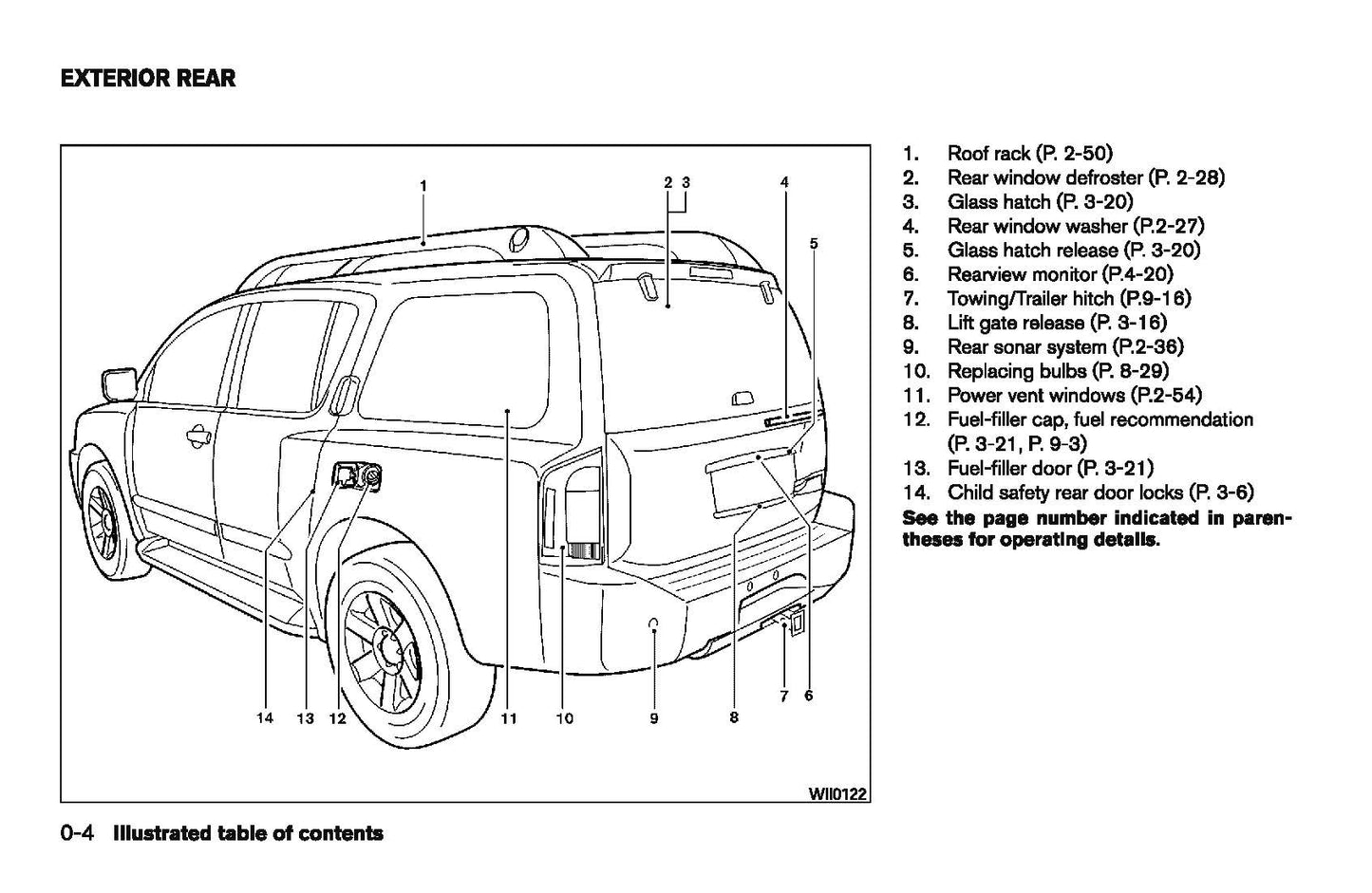 EXTERIOR REAR

1
2 3
4
5
14 13 12 11 10 9 8 7 6
WII0122

1. Roof rack (P. 2-50)
2. Rear window defroster (P. 2-28)
3. Glass hatch (P. 3-20)
4. Rear window washer (P.2-27)
5. Glass hatch release (P. 3-20)
6. Rearview monitor (P.4-20)
7. Towing/Trailer hitch (P.9-16)
8. Lift gate release (P. 3-16)
9. Rear sonar system (P.2-36)
10. Replacing bulbs (P. 8-29)
11. Power vent windows (P.2-54)
12. Fuel-filler cap, fuel recommendation (P. 3-21, P. 9-3)
13. Fuel-filler door (P. 3-21)
14. Child safety rear door locks (P. 3-6)

See the page number indicated in parentheses for operating details.

0-4 Illustrated table of contents