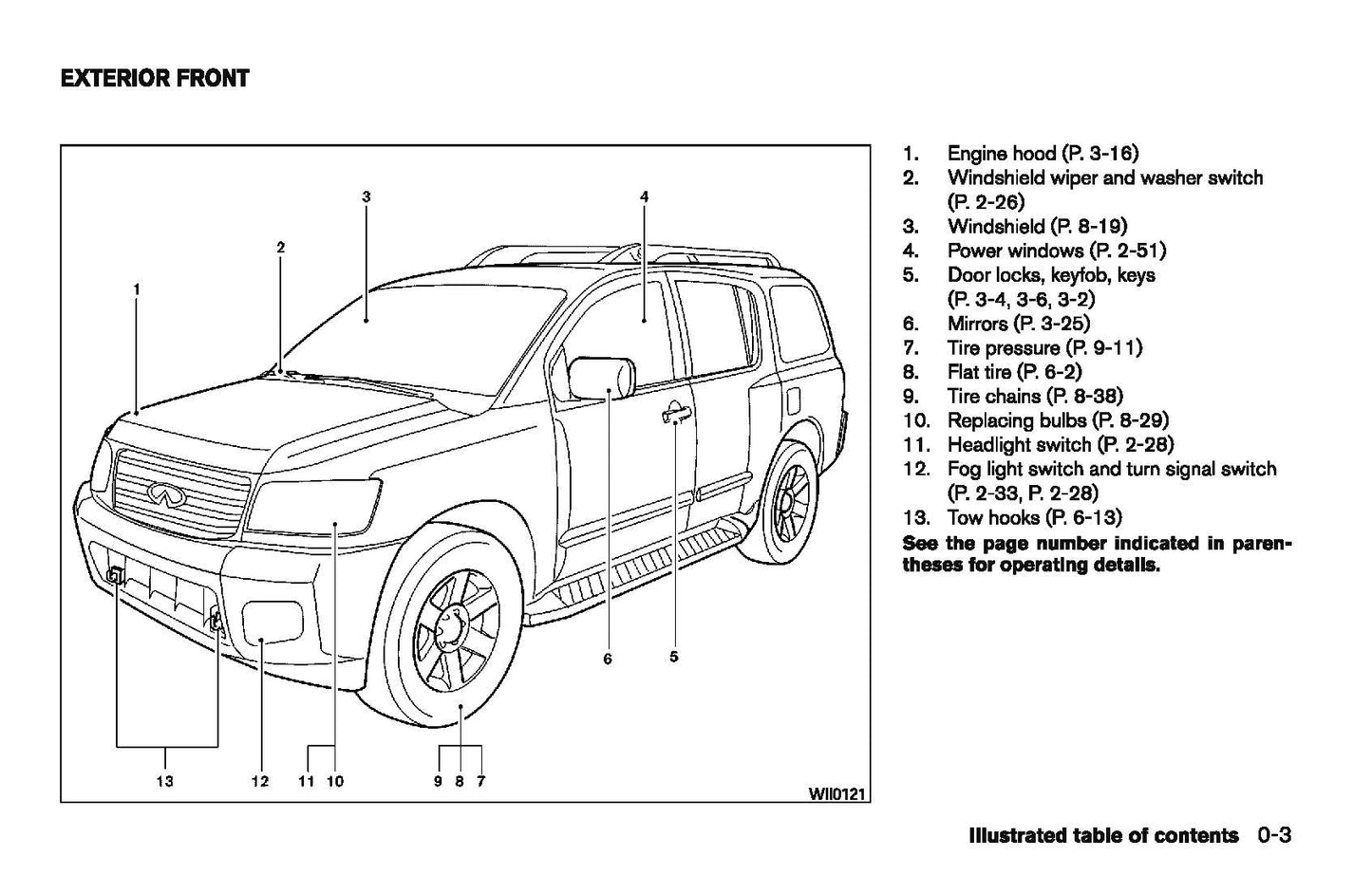 EXTERIOR FRONT

3
4
2
1
6
5
13
12
11 10
9 8 7
WII0121

1. Engine hood (P. 3-16)
2. Windshield wiper and washer switch (P. 2-26)
3. Windshield (P. 8-19)
4. Power windows (P. 2-51)
5. Door locks, keyfob, keys (P. 3-4, 3-6, 3-2)
6. Mirrors (P. 3-25)
7. Tire pressure (P. 9-11)
8. Flat tire (P. 6-2)
9. Tire chains (P. 8-38)
10. Replacing bulbs (P. 8-29)
11. Headlight switch (P. 2-28)
12. Fog light switch and turn signal switch (P. 2-33, P. 2-28)
13. Tow hooks (P. 6-13)

See the page number indicated in parentheses for operating details.

Illustrated table of contents 0-3