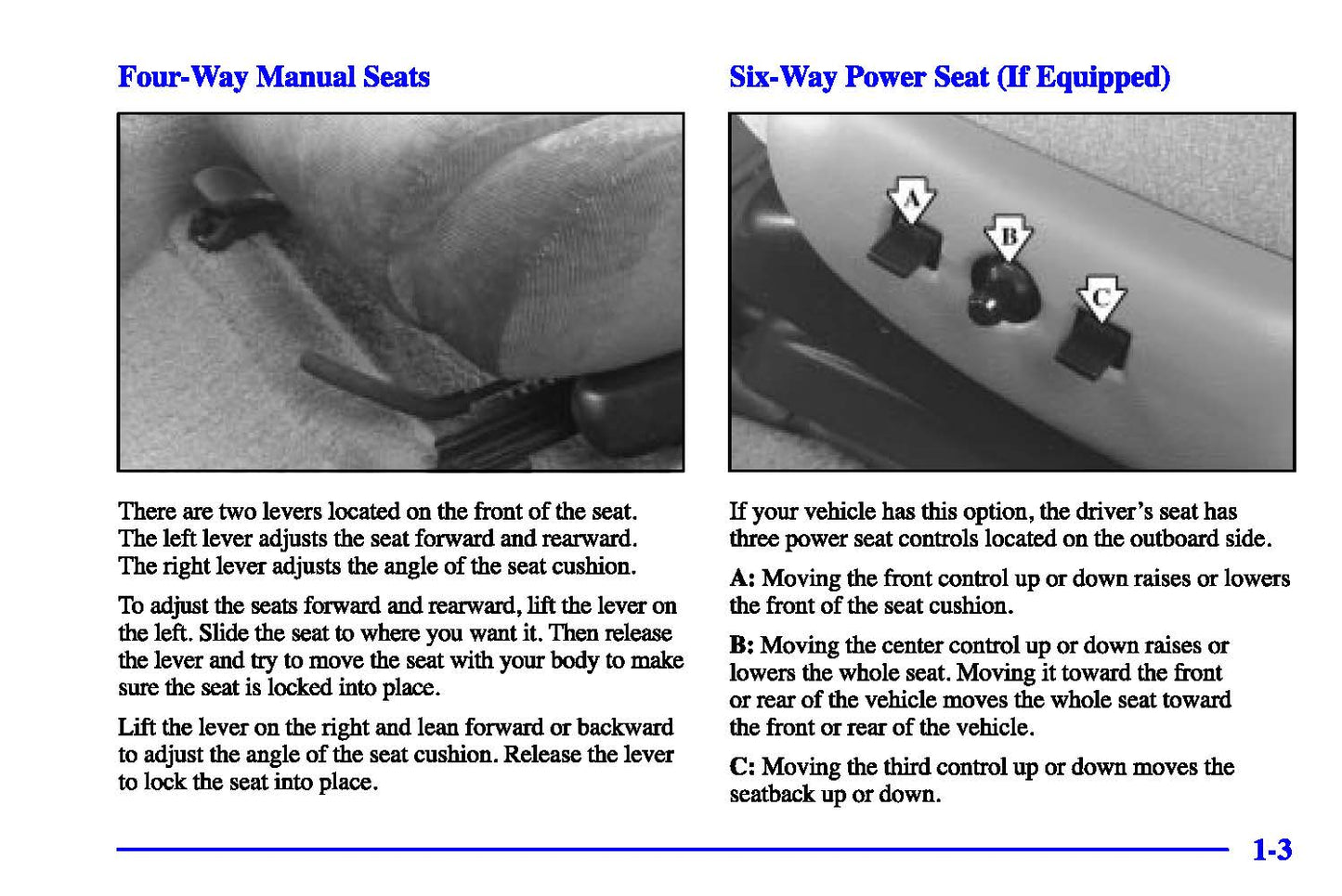 Four-Way Manual Seats

There are two levers located on the front of the seat. The left lever adjusts the seat forward and rearward. The right lever adjusts the angle of the seat cushion.

To adjust the seats forward and rearward, lift the lever on the left. Slide the seat to where you want it. Then release the lever and try to move the seat with your body to make sure the seat is locked into place.

Lift the lever on the right and lean forward or backward to adjust the angle of the seat cushion. Release the lever to lock the seat into place.

Six-Way Power Seat (If Equipped)

A

B

C

If your vehicle has this option, the driver's seat has three power seat controls located on the outboard side.

A: Moving the front control up or down raises or lowers the front of the seat cushion.

B: Moving the center control up or down raises or lowers the whole seat. Moving it toward the front or rear of the vehicle moves the whole seat toward the front or rear of the vehicle.

C: Moving the third control up or down moves the seatback up or down.

1-3