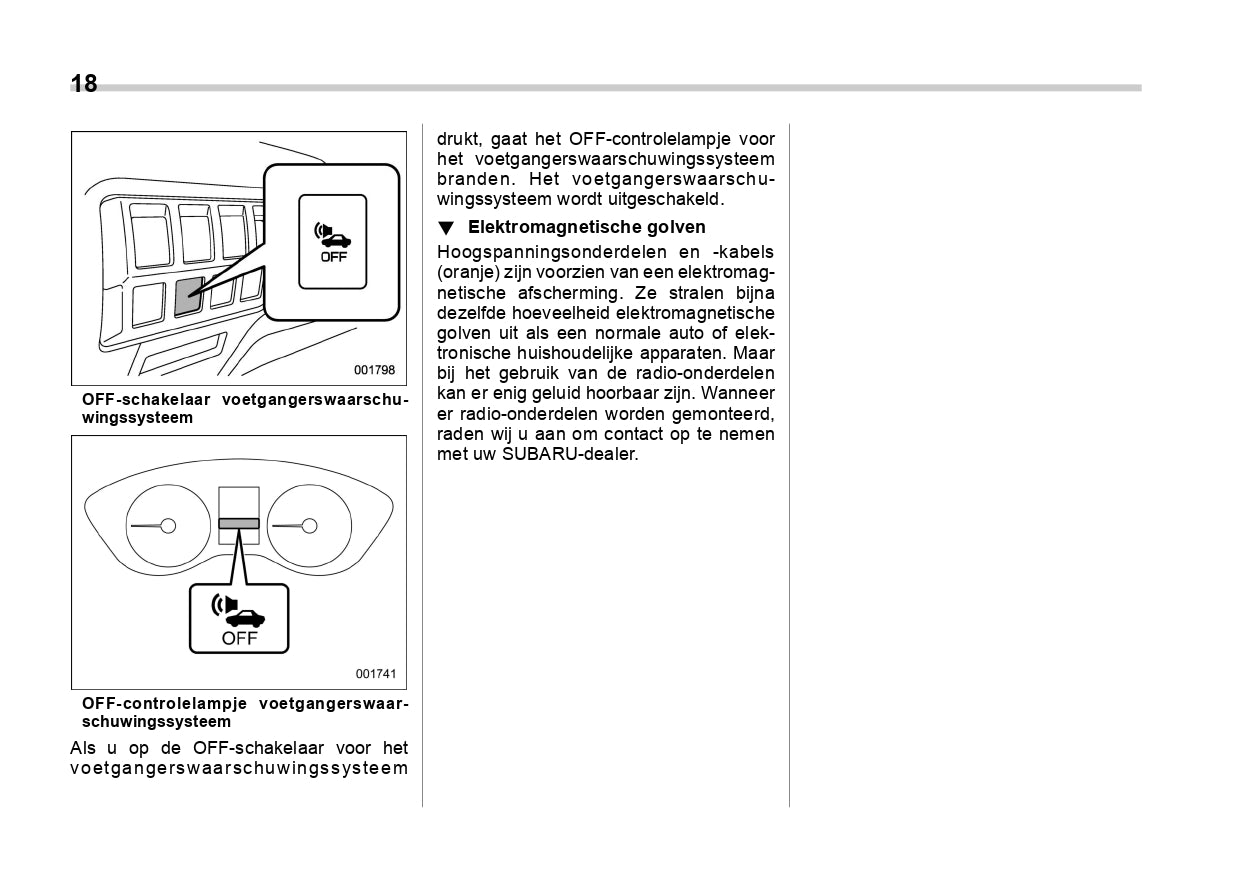 18

OFF

001798

OFF-schakelaar voetgangerswaarschuwingssysteem

OFF

001741

OFF-controlelampje voetgangerswaarschuwingssysteem

Als u op de OFF-schakelaar voor het voetgangerswaarschuwingssysteem drukt, gaat het OFF-controlelampje voor het voetgangerswaarschuwingssysteem branden. Het voetgangerswaarschuwingssysteem wordt uitgeschakeld.

▼ Elektromagnetische golven

Hoogspanningsonderdelen en -kabels (oranje) zijn voorzien van een elektromagnetische afscherming. Ze stralen bijna dezelfde hoeveelheid elektromagnetische golven uit als een normale auto of elektronische huishoudelijke apparaten. Maar bij het gebruik van de radio-onderdelen kan er enig geluid hoorbaar zijn. Wanneer er radio-onderdelen worden gemonteerd, raden wij u aan om contact op te nemen met uw SUBARU-dealer.