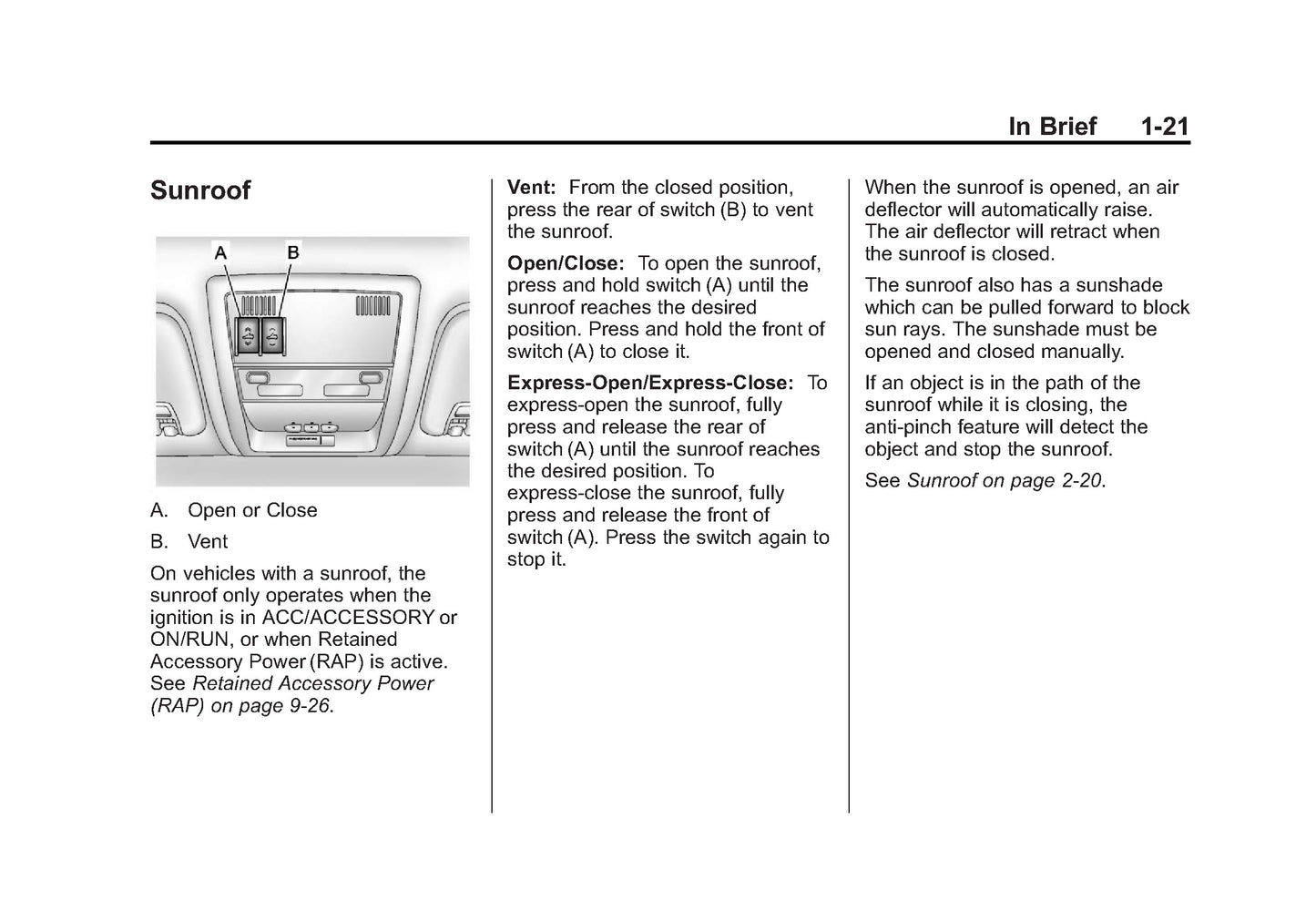 In Brief 1-21

Sunroof

A B

A. Open or Close

B. Vent

On vehicles with a sunroof, the sunroof only operates when the ignition is in ACC/ACCESSORY or ON/RUN, or when Retained Accessory Power (RAP) is active. See Retained Accessory Power (RAP) on page 9-26.

Vent: From the closed position, press the rear of switch (B) to vent the sunroof.

Open/Close: To open the sunroof, press and hold switch (A) until the sunroof reaches the desired position. Press and hold the front of switch (A) to close it.

Express-Open/Express-Close: To express-open the sunroof, fully press and release the rear of switch (A) until the sunroof reaches the desired position. To express-close the sunroof, fully press and release the front of switch (A). Press the switch again to stop it.

When the sunroof is opened, an air deflector will automatically raise. The air deflector will retract when the sunroof is closed.

The sunroof also has a sunshade which can be pulled forward to block sun rays. The sunshade must be opened and closed manually.

If an object is in the path of the sunroof while it is closing, the anti-pinch feature will detect the object and stop the sunroof.

See Sunroof on page 2-20.