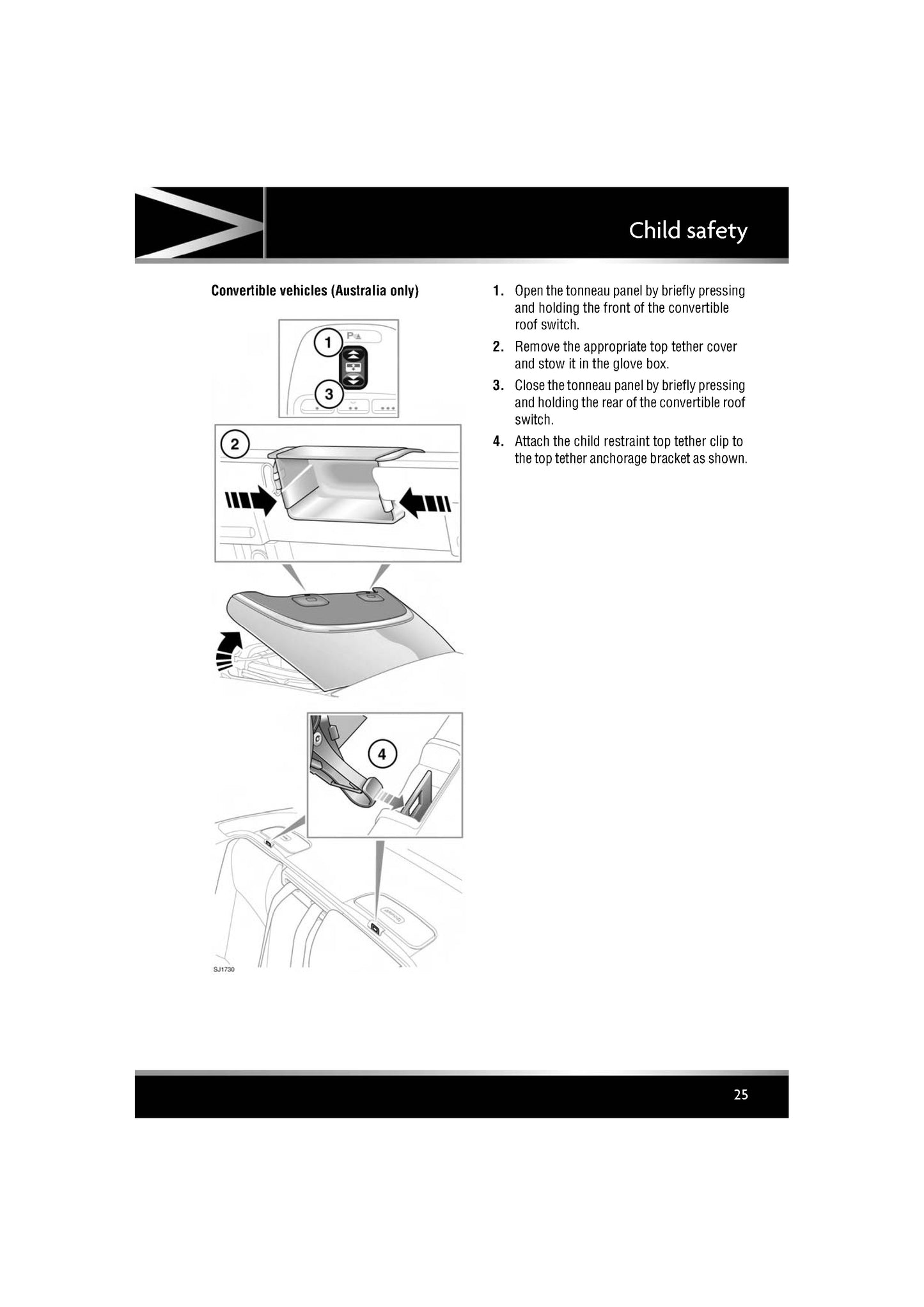 Child safety

Convertible vehicles (Australia only)

1

3

2

4

SJ1730

1. Open the tonneau panel by briefly pressing and holding the front of the convertible roof switch.

2. Remove the appropriate top tether cover and stow it in the glove box.

3. Close the tonneau panel by briefly pressing and holding the rear of the convertible roof switch.

4. Attach the child restraint top tether clip to the top tether anchorage bracket as shown.

25