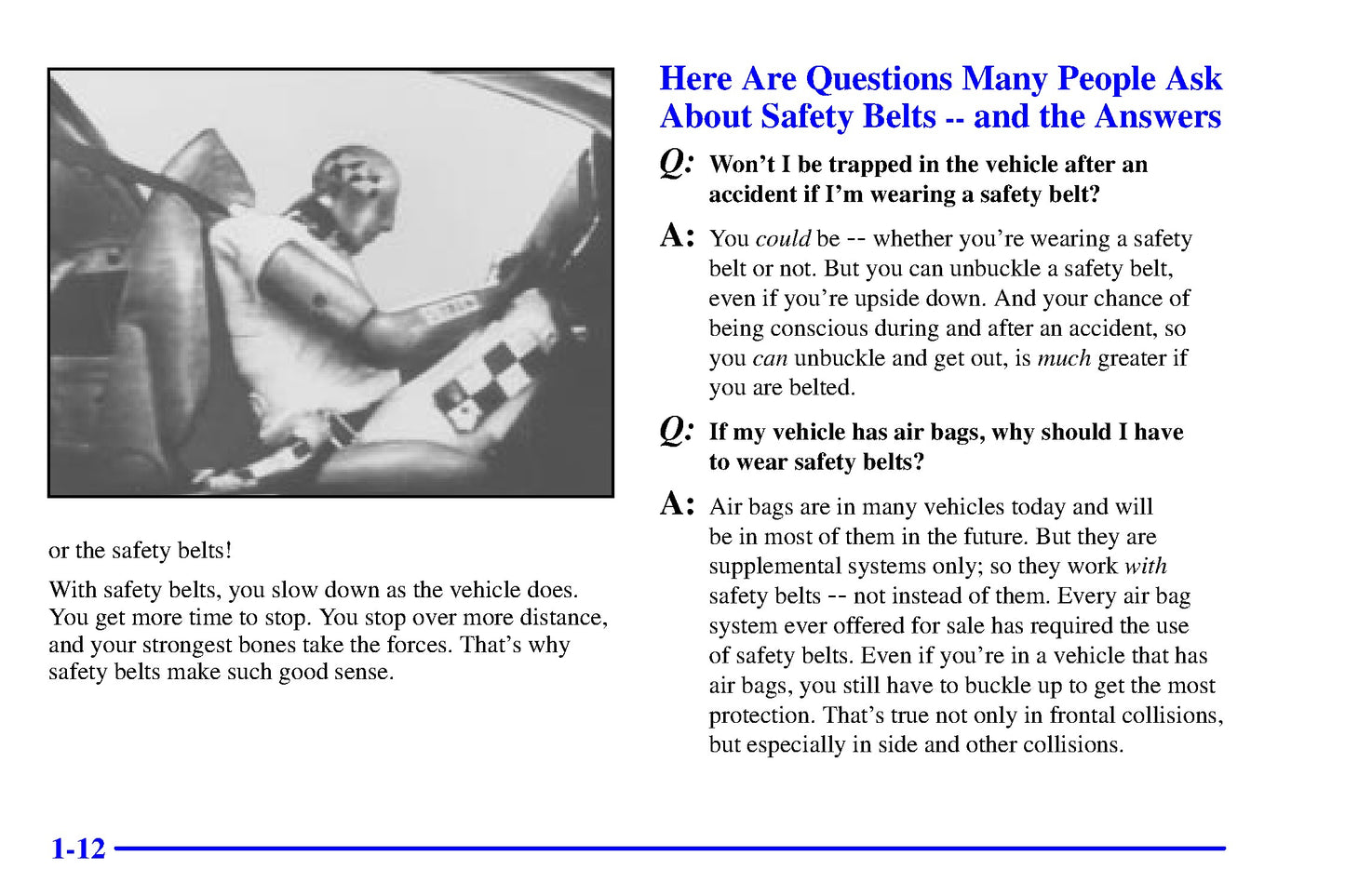 or the safety belts!

With safety belts, you slow down as the vehicle does. You get more time to stop. You stop over more distance, and your strongest bones take the forces. That's why safety belts make such good sense.

Here Are Questions Many People Ask About Safety Belts -- and the Answers

Q: Won't I be trapped in the vehicle after an accident if I'm wearing a safety belt?

A: You could be -- whether you're wearing a safety belt or not. But you can unbuckle a safety belt, even if you're upside down. And your chance of being conscious during and after an accident, so you can unbuckle and get out, is much greater if you are belted.

Q: If my vehicle has air bags, why should I have to wear safety belts?

A: Air bags are in many vehicles today and will be in most of them in the future. But they are supplemental systems only; so they work with safety belts -- not instead of them. Every air bag system ever offered for sale has required the use of safety belts. Even if you're in a vehicle that has air bags, you still have to buckle up to get the most protection. That's true not only in frontal collisions, but especially in side and other collisions.

1-12