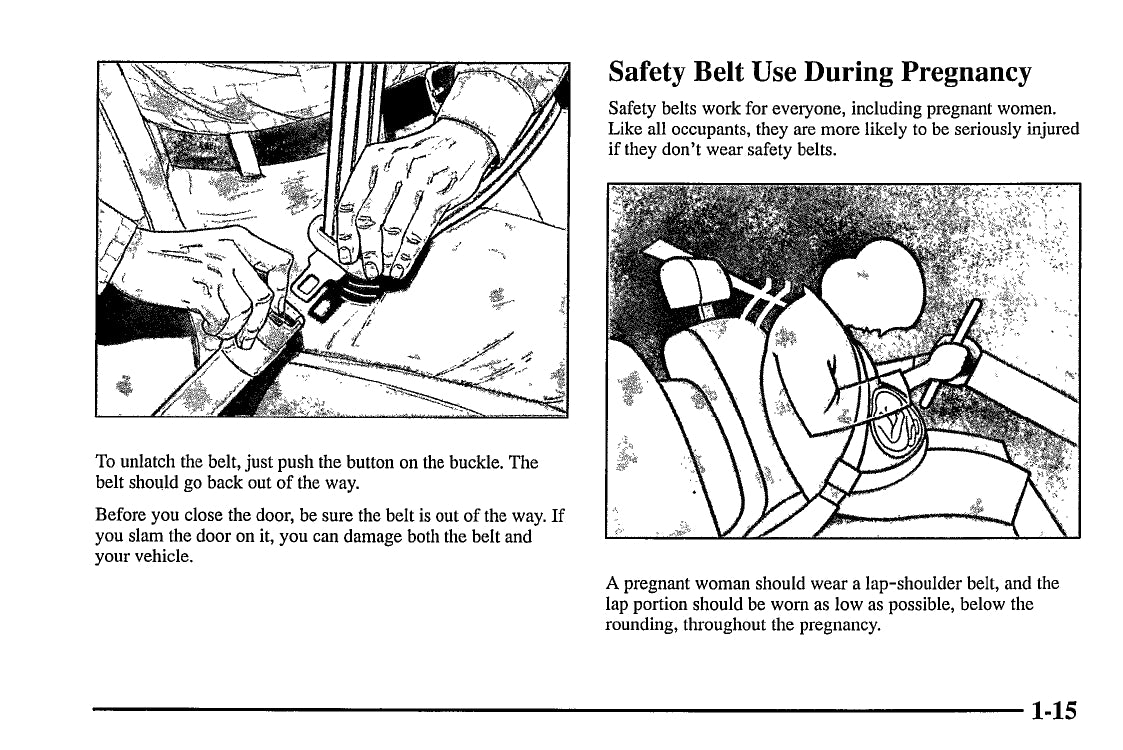 To unlatch the belt, just push the button on the buckle. The belt should go back out of the way.

Before you close the door, be sure the belt is out of the way. If you slam the door on it, you can damage both the belt and your vehicle.

Safety Belt Use During Pregnancy

Safety belts work for everyone, including pregnant women. Like all occupants, they are more likely to be seriously injured if they don't wear safety belts.

A pregnant woman should wear a lap-shoulder belt, and the lap portion should be worn as low as possible, below the rounding, throughout the pregnancy.

1-15