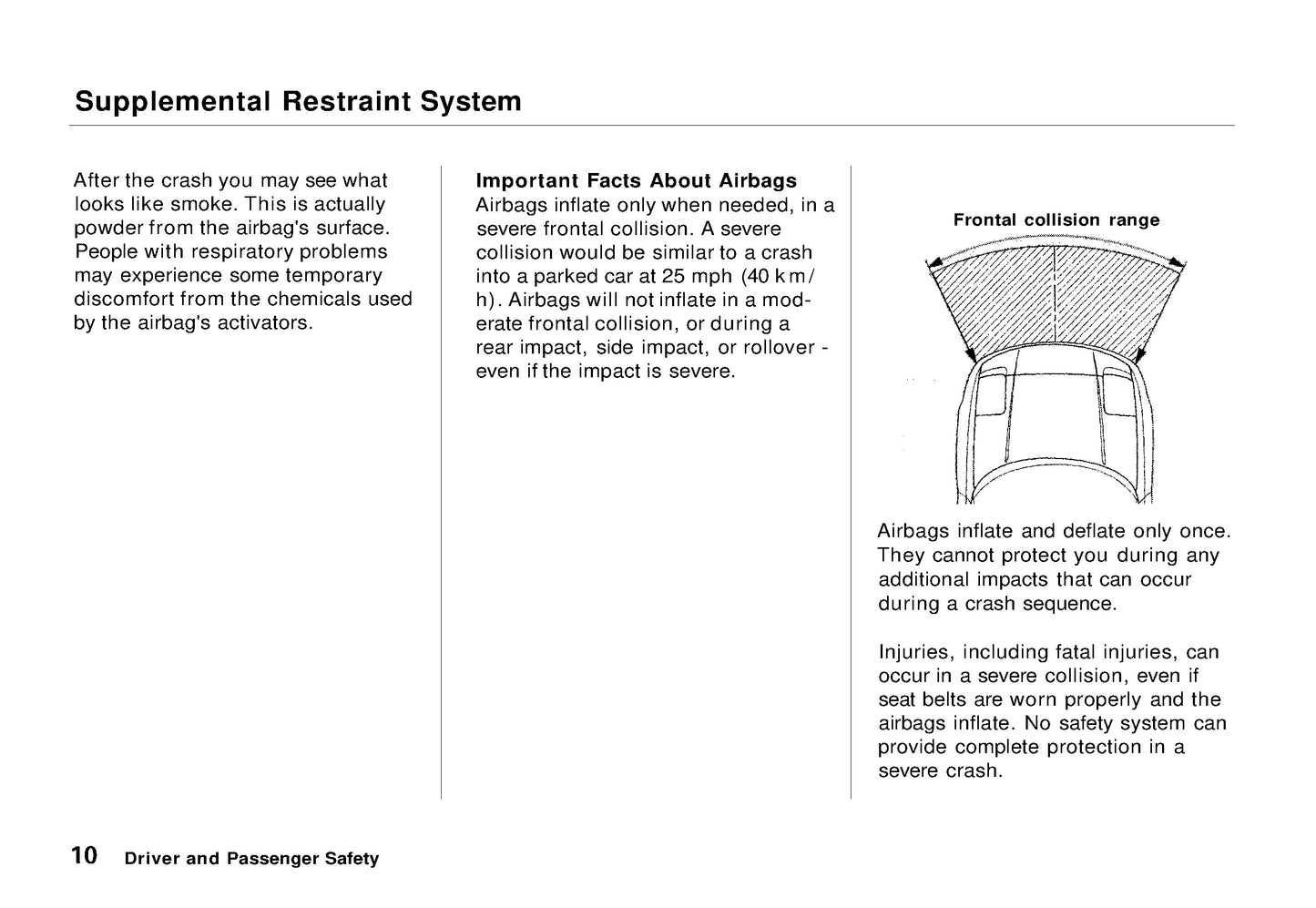 Supplemental Restraint System

After the crash you may see what looks like smoke. This is actually powder from the airbag's surface. People with respiratory problems may experience some temporary discomfort from the chemicals used by the airbag's activators.

Important Facts About Airbags
Airbags inflate only when needed, in a severe frontal collision. A severe collision would be similar to a crash into a parked car at 25 mph (40 km/h). Airbags will not inflate in a moderate frontal collision, or during a rear impact, side impact, or rollover - even if the impact is severe.

Frontal collision range

Airbags inflate and deflate only once. They cannot protect you during any additional impacts that can occur during a crash sequence.

Injuries, including fatal injuries, can occur in a severe collision, even if seat belts are worn properly and the airbags inflate. No safety system can provide complete protection in a severe crash.

10 Driver and Passenger Safety