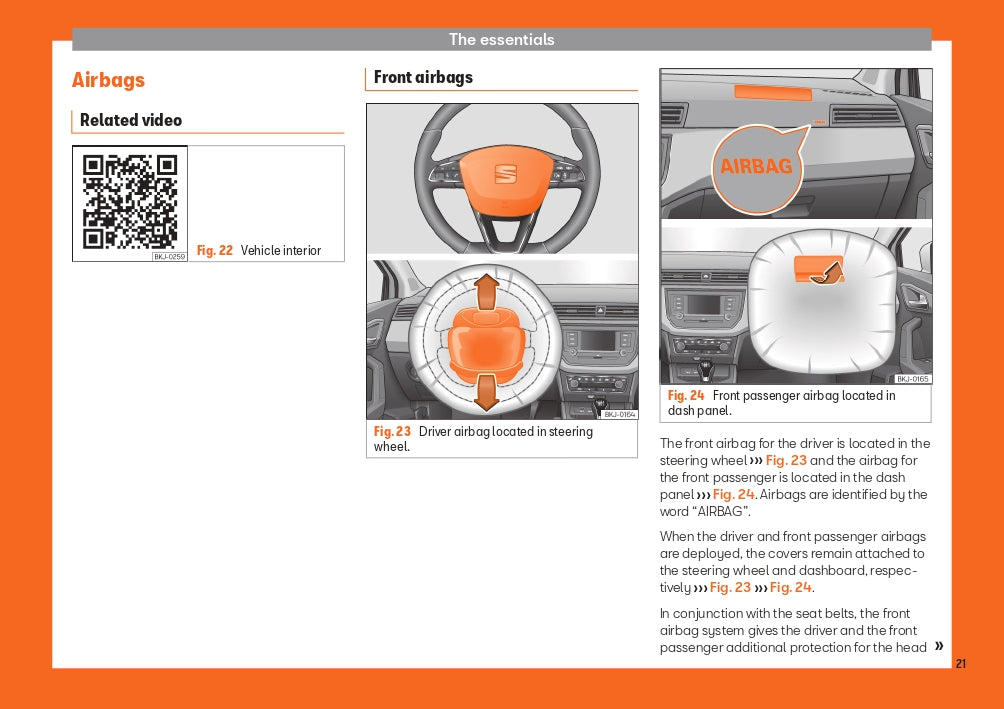 The essentials

Airbags

Related video

BKJ-0259

Fig. 22 Vehicle interior

Front airbags

BKJ-0164

Fig. 23 Driver airbag located in steering wheel.

AIRBAG

BKJ-0165

Fig. 24 Front passenger airbag located in dash panel.

The front airbag for the driver is located in the steering wheel ››› Fig. 23 and the airbag for the front passenger is located in the dash panel ››› Fig. 24. Airbags are identified by the word “AIRBAG”.

When the driver and front passenger airbags are deployed, the covers remain attached to the steering wheel and dashboard, respectively ››› Fig. 23 ››› Fig. 24.

In conjunction with the seat belts, the front airbag system gives the driver and the front passenger additional protection for the head »

21