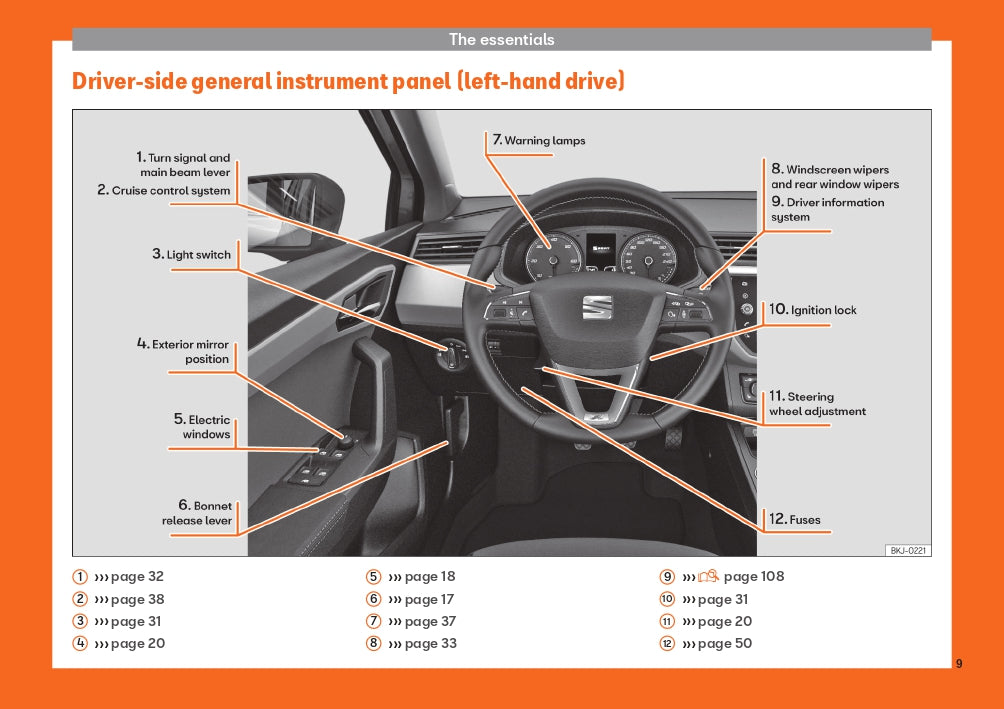 The essentials

Driver-side general instrument panel (left-hand drive)

1. Turn signal and main beam lever
2. Cruise control system
3. Light switch
4. Exterior mirror position
5. Electric windows
6. Bonnet release lever
7. Warning lamps
8. Windscreen wipers and rear window wipers
9. Driver information system
10. Ignition lock
11. Steering wheel adjustment
12. Fuses

BKJ-0221

① ››› page 32
② ››› page 38
③ ››› page 31
④ ››› page 20
⑤ ››› page 18
⑥ ››› page 17
⑦ ››› page 37
⑧ ››› page 33
⑨ ››› page 108
⑩ ››› page 31
⑪ ››› page 20
⑫ ››› page 50

9