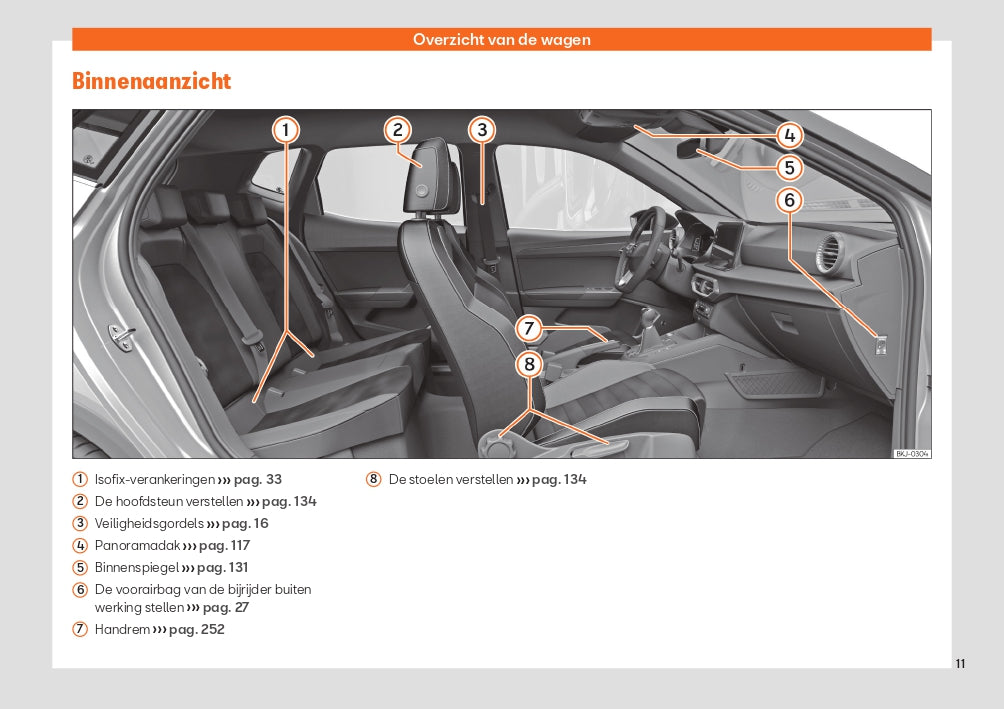 Overzicht van de wagen

Binnenaanzicht

1
2
3
4
5
6
7
8

BKJ-0304

1 Isofix-verankeringen ››› pag. 33
2 De hoofdsteun verstellen ››› pag. 134
3 Veiligheidsgordels ››› pag. 16
4 Panoramadak ››› pag. 117
5 Binnenspiegel ››› pag. 131
6 De voorairbag van de bijrijder buiten werking stellen ››› pag. 27
7 Handrem ››› pag. 252

8 De stoelen verstellen ››› pag. 134

11