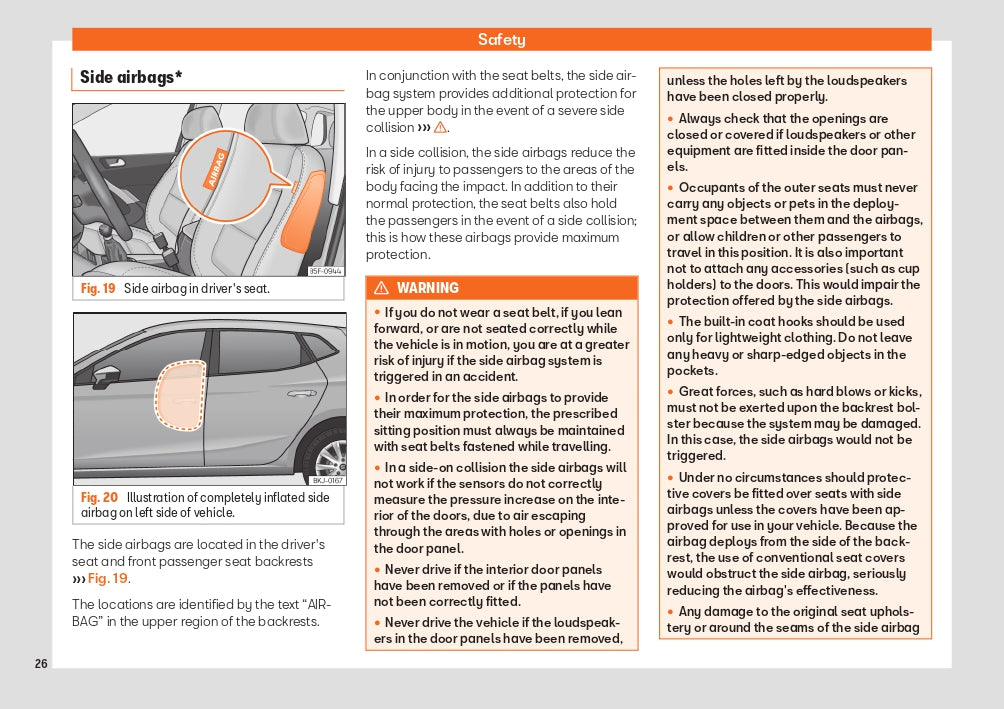 Safety

Side airbags*

AIRBAG

15F-0944

Fig. 19 Side airbag in driver's seat.

BKJ-0167

Fig. 20 Illustration of completely inflated side airbag on left side of vehicle.

The side airbags are located in the driver's seat and front passenger seat backrests ››› Fig. 19.

The locations are identified by the text "AIRBAG" in the upper region of the backrests.

In conjunction with the seat belts, the side airbag system provides additional protection for the upper body in the event of a severe side collision ››› ⚠.

In a side collision, the side airbags reduce the risk of injury to passengers to the areas of the body facing the impact. In addition to their normal protection, the seat belts also hold the passengers in the event of a side collision; this is how these airbags provide maximum protection.

⚠ WARNING

• If you do not wear a seat belt, if you lean forward, or are not seated correctly while the vehicle is in motion, you are at a greater risk of injury if the side airbag system is triggered in an accident.

• In order for the side airbags to provide their maximum protection, the prescribed sitting position must always be maintained with seat belts fastened while travelling.

• In a side-on collision the side airbags will not work if the sensors do not correctly measure the pressure increase on the interior of the doors, due to air escaping through the areas with holes or openings in the door panel.

• Never drive if the interior door panels have been removed or if the panels have not been correctly fitted.

• Never drive the vehicle if the loudspeakers in the door panels have been removed, unless the holes left by the loudspeakers have been closed properly.

• Always check that the openings are closed or covered if loudspeakers or other equipment are fitted inside the door panels.

• Occupants of the outer seats must never carry any objects or pets in the deployment space between them and the airbags, or allow children or other passengers to travel in this position. It is also important not to attach any accessories (such as cup holders) to the doors. This would impair the protection offered by the side airbags.

• The built-in coat hooks should be used only for lightweight clothing. Do not leave any heavy or sharp-edged objects in the pockets.

• Great forces, such as hard blows or kicks, must not be exerted upon the backrest bolster because the system may be damaged. In this case, the side airbags would not be triggered.

• Under no circumstances should protective covers be fitted over seats with side airbags unless the covers have been approved for use in your vehicle. Because the airbag deploys from the side of the backrest, the use of conventional seat covers would obstruct the side airbag, seriously reducing the airbag's effectiveness.

• Any damage to the original seat upholstery or around the seams of the side airbag

26