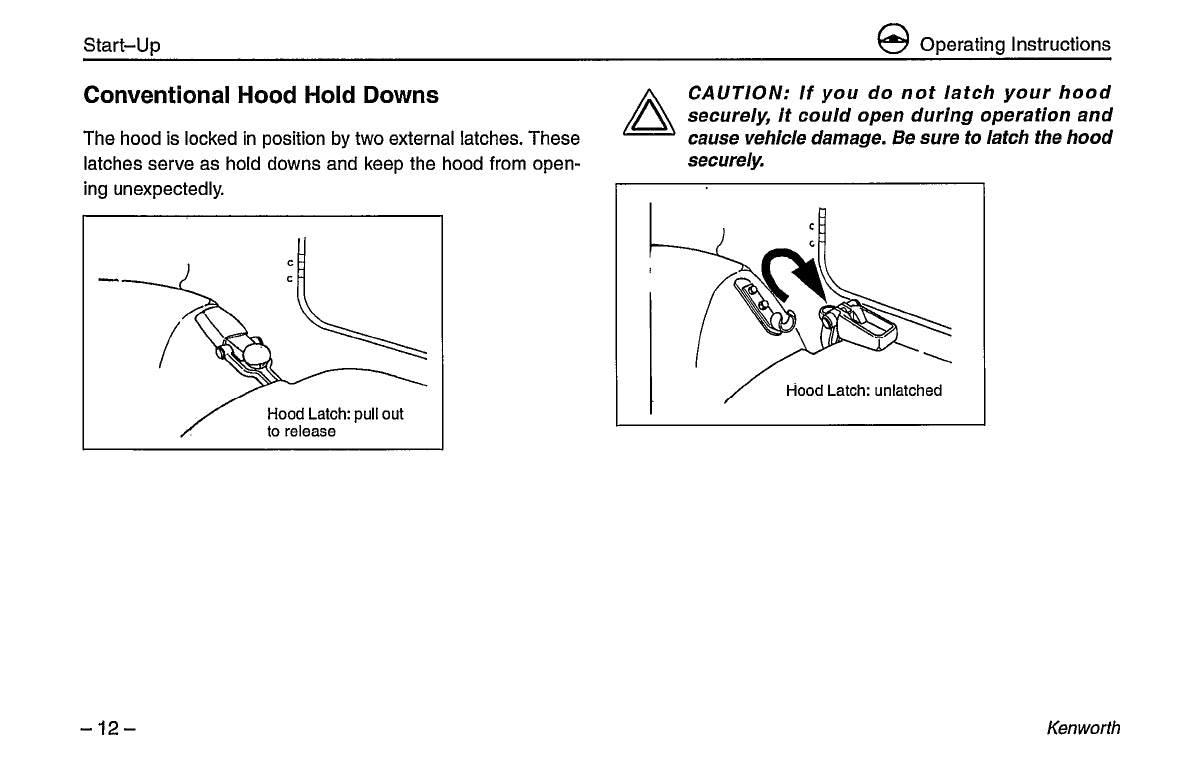 Start–Up

Operating Instructions

Conventional Hood Hold Downs

The hood is locked in position by two external latches. These latches serve as hold downs and keep the hood from opening unexpectedly.

Hood Latch: pull out to release

CAUTION: If you do not latch your hood securely, it could open during operation and cause vehicle damage. Be sure to latch the hood securely.

Hood Latch: unlatched

– 12 –

Kenworth