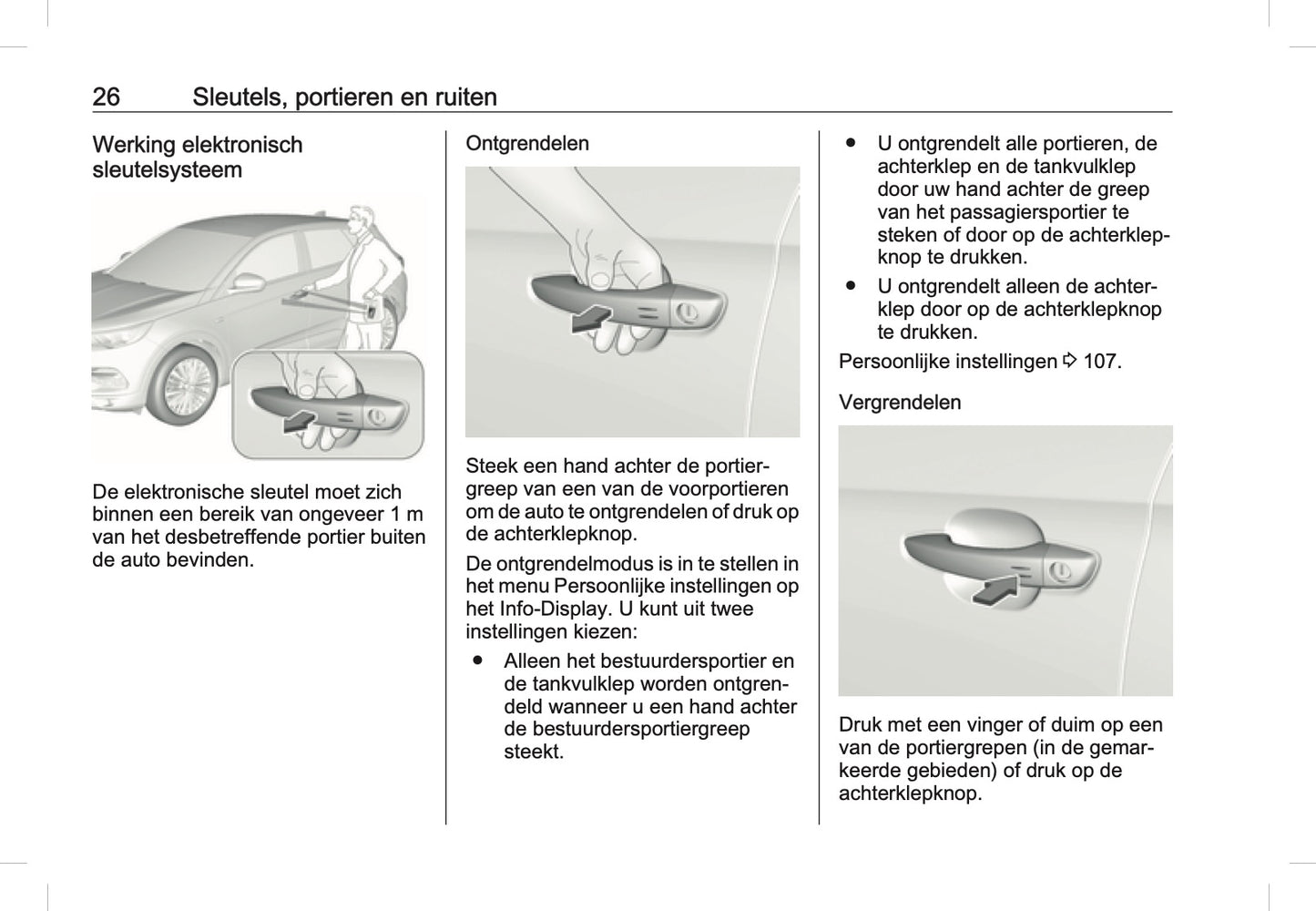 26 Sleutels, portieren en ruiten

Werking elektronisch sleutelsysteem

De elektronische sleutel moet zich binnen een bereik van ongeveer 1 m van het desbetreffende portier buiten de auto bevinden.

Ontgrendelen

Steek een hand achter de portiergreep van een van de voorportieren om de auto te ontgrendelen of druk op de achterklepknop.

De ontgrendelmodus is in te stellen in het menu Persoonlijke instellingen op het Info-Display. U kunt uit twee instellingen kiezen:

● Alleen het bestuurdersportier en de tankvulklep worden ontgrendeld wanneer u een hand achter de bestuurdersportiergreep steekt.

● U ontgrendelt alle portieren, de achterklep en de tankvulklep door uw hand achter de greep van het passagiersportier te steken of door op de achterklepknop te drukken.

● U ontgrendelt alleen de achterklep door op de achterklepknop te drukken.

Persoonlijke instellingen ⇨ 107.

Vergrendelen

Druk met een vinger of duim op een van de portiergrepen (in de gemarkeerde gebieden) of druk op de achterklepknop.