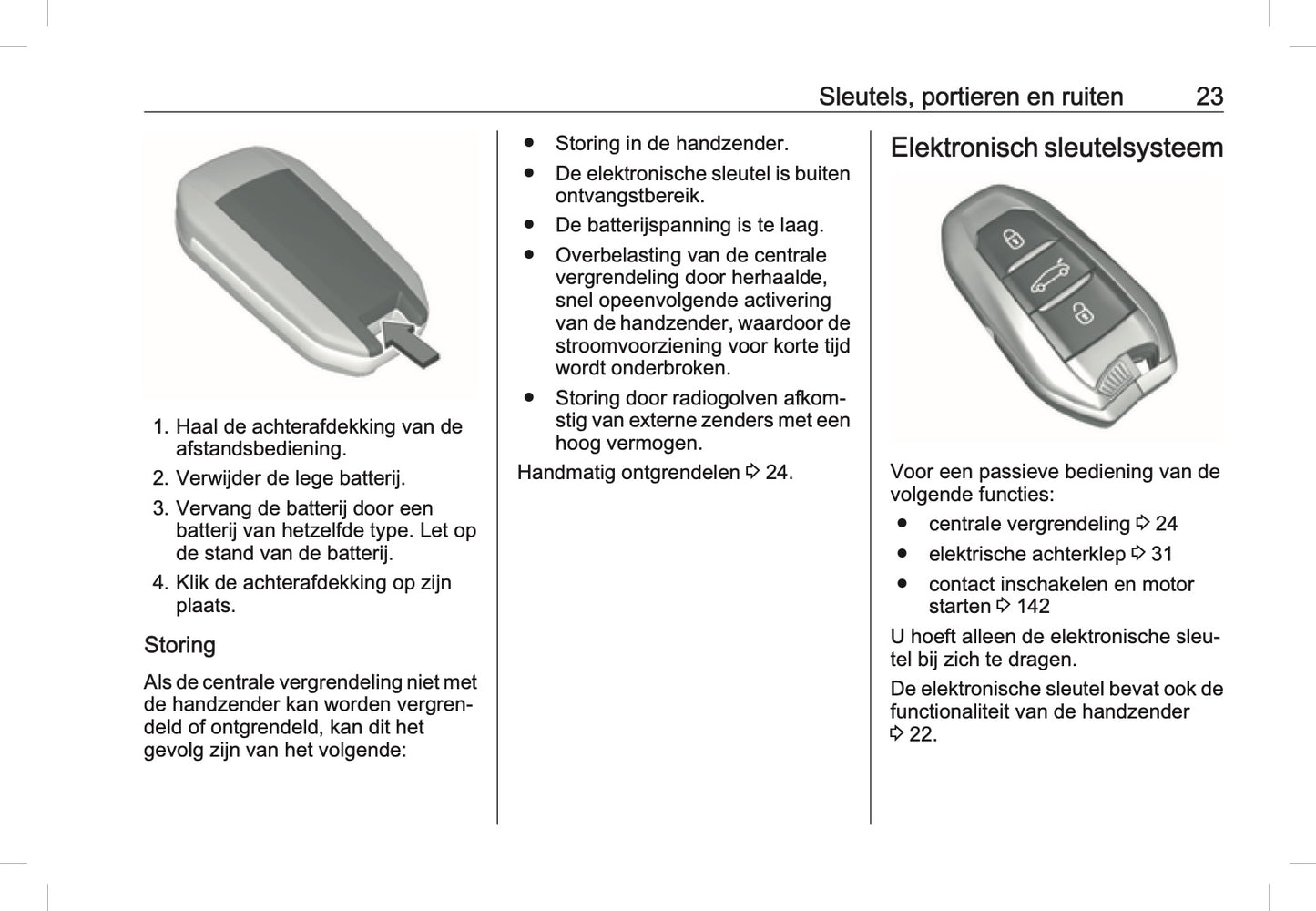 Sleutels, portieren en ruiten 23

1. Haal de achterafdekking van de afstandsbediening.
2. Verwijder de lege batterij.
3. Vervang de batterij door een batterij van hetzelfde type. Let op de stand van de batterij.
4. Klik de achterafdekking op zijn plaats.

Storing

Als de centrale vergrendeling niet met de handzender kan worden vergrendeld of ontgrendeld, kan dit het gevolg zijn van het volgende:

● Storing in de handzender.
● De elektronische sleutel is buiten ontvangstbereik.
● De batterijspanning is te laag.
● Overbelasting van de centrale vergrendeling door herhaalde, snel opeenvolgende activering van de handzender, waardoor de stroomvoorziening voor korte tijd wordt onderbroken.
● Storing door radiogolven afkomstig van externe zenders met een hoog vermogen.

Handmatig ontgrendelen ⇨ 24.

Elektronisch sleutelsysteem

Voor een passieve bediening van de volgende functies:
● centrale vergrendeling ⇨ 24
● elektrische achterklep ⇨ 31
● contact inschakelen en motor starten ⇨ 142

U hoeft alleen de elektronische sleutel bij zich te dragen.

De elektronische sleutel bevat ook de functionaliteit van de handzender ⇨ 22.