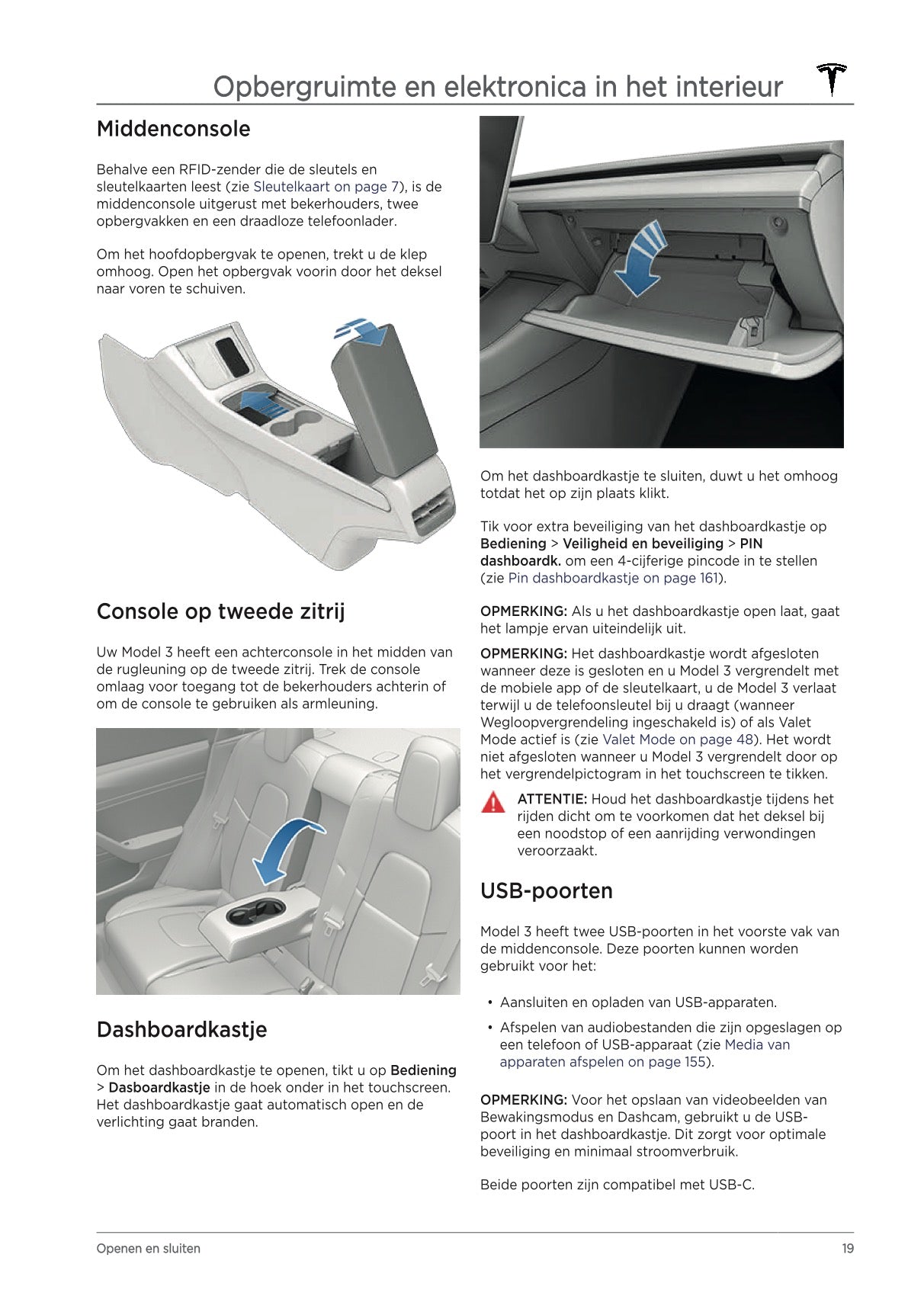 Opbergruimte en elektronica in het interieur

Middenconsole

Behalve een RFID-zender die de sleutels en sleutelkaarten leest (zie Sleutelkaart on page 7), is de middenconsole uitgerust met bekerhouders, twee opbergvakken en een draadloze telefoonlader.

Om het hoofdopbergvak te openen, trekt u de klep omhoog. Open het opbergvak voorin door het deksel naar voren te schuiven.

Console op tweede zitrij

Uw Model 3 heeft een achterconsole in het midden van de rugleuning op de tweede zitrij. Trek de console omlaag voor toegang tot de bekerhouders achterin of om de console te gebruiken als armleuning.

Dashboardkastje

Om het dashboardkastje te openen, tikt u op Bediening > Dasboardkastje in de hoek onder in het touchscreen. Het dashboardkastje gaat automatisch open en de verlichting gaat branden.

Om het dashboardkastje te sluiten, duwt u het omhoog totdat het op zijn plaats klikt.

Tik voor extra beveiliging van het dashboardkastje op Bediening > Veiligheid en beveiliging > PIN dashboardk. om een 4-cijferige pincode in te stellen (zie Pin dashboardkastje on page 161).

OPMERKING: Als u het dashboardkastje open laat, gaat het lampje ervan uiteindelijk uit.

OPMERKING: Het dashboardkastje wordt afgesloten wanneer deze is gesloten en u Model 3 vergrendelt met de mobiele app of de sleutelkaart, u de Model 3 verlaat terwijl u de telefoonsleutel bij u draagt (wanneer Wegloopvergrendeling ingeschakeld is) of als Valet Mode actief is (zie Valet Mode on page 48). Het wordt niet afgesloten wanneer u Model 3 vergrendelt door op het vergrendelpictogram in het touchscreen te tikken.

ATTENTIE: Houd het dashboardkastje tijdens het rijden dicht om te voorkomen dat het deksel bij een noodstop of een aanrijding verwondingen veroorzaakt.

USB-poorten

Model 3 heeft twee USB-poorten in het voorste vak van de middenconsole. Deze poorten kunnen worden gebruikt voor het:

• Aansluiten en opladen van USB-apparaten.
• Afspelen van audiobestanden die zijn opgeslagen op een telefoon of USB-apparaat (zie Media van apparaten afspelen on page 155).

OPMERKING: Voor het opslaan van videobeelden van Bewakingsmodus en Dashcam, gebruikt u de USB-poort in het dashboardkastje. Dit zorgt voor optimale beveiliging en minimaal stroomverbruik.

Beide poorten zijn compatibel met USB-C.

Openen en sluiten

19