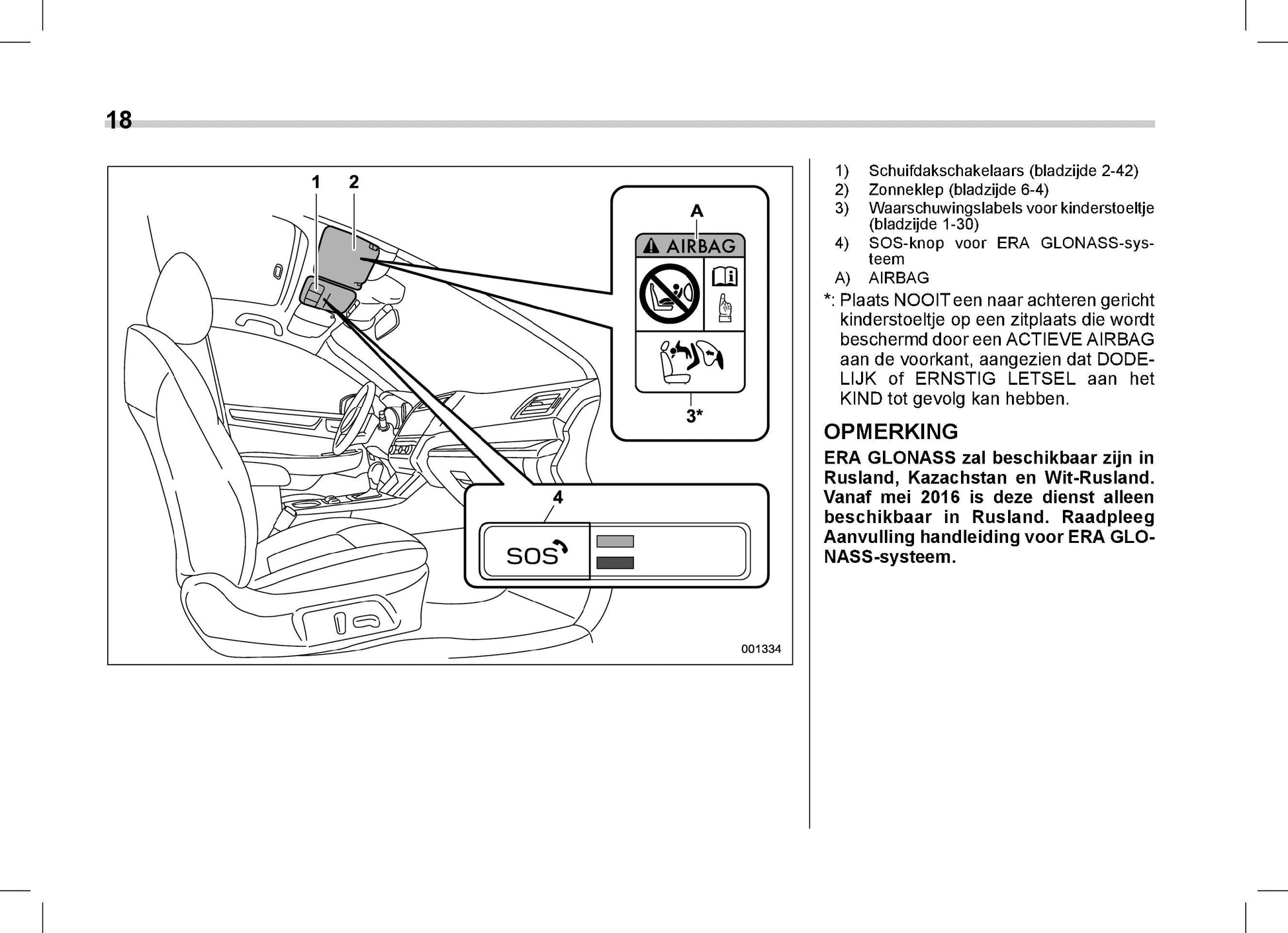 18

1 2

A

AIRBAG

3*

4

SOS

001334

1) Schuifdakschakelaars (bladzijde 2-42)
2) Zonneklep (bladzijde 6-4)
3) Waarschuwingslabels voor kinderstoeltje (bladzijde 1-30)
4) SOS-knop voor ERA GLONASS-systeem
A) AIRBAG

*: Plaats NOOIT een naar achteren gericht kinderstoeltje op een zitplaats die wordt beschermd door een ACTIEVE AIRBAG aan de voorkant, aangezien dat DODELIJK of ERNSTIG LETSEL aan het KIND tot gevolg kan hebben.

OPMERKING

ERA GLONASS zal beschikbaar zijn in Rusland, Kazachstan en Wit-Rusland. Vanaf mei 2016 is deze dienst alleen beschikbaar in Rusland. Raadpleeg Aanvulling handleiding voor ERA GLONASS-systeem.