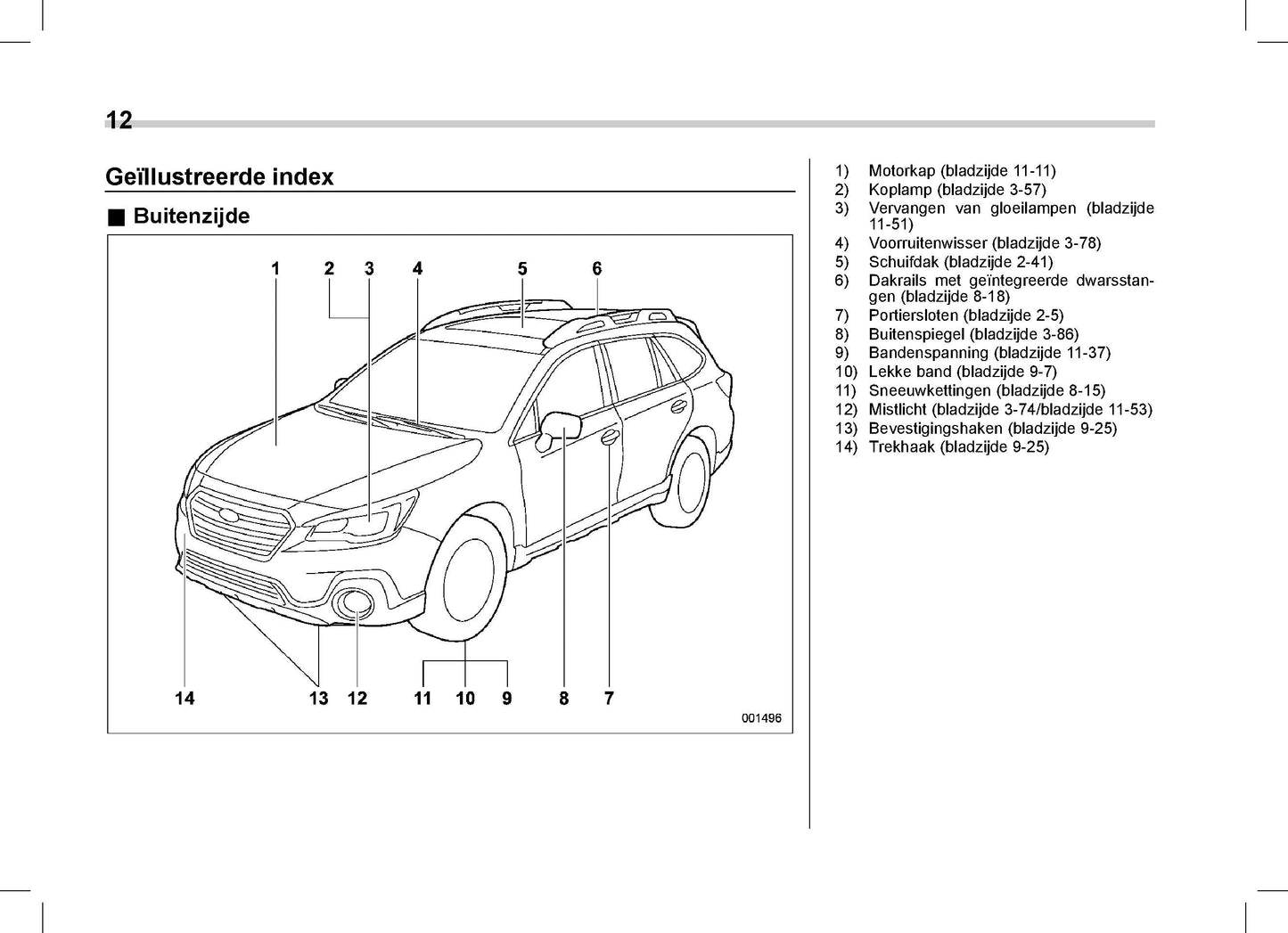 12

Geïllustreerde index

■ Buitenzijde

1 2 3 4 5 6

14 13 12 11 10 9 8 7

001496

1) Motorkap (bladzijde 11-11)
2) Koplamp (bladzijde 3-57)
3) Vervangen van gloeilampen (bladzijde 11-51)
4) Voorruitenwisser (bladzijde 3-78)
5) Schuifdak (bladzijde 2-41)
6) Dakrails met geïntegreerde dwarsstangen (bladzijde 8-18)
7) Portiersloten (bladzijde 2-5)
8) Buitenspiegel (bladzijde 3-86)
9) Bandenspanning (bladzijde 11-37)
10) Lekke band (bladzijde 9-7)
11) Sneeuwkettingen (bladzijde 8-15)
12) Mistlicht (bladzijde 3-74/bladzijde 11-53)
13) Bevestigingshaken (bladzijde 9-25)
14) Trekhaak (bladzijde 9-25)