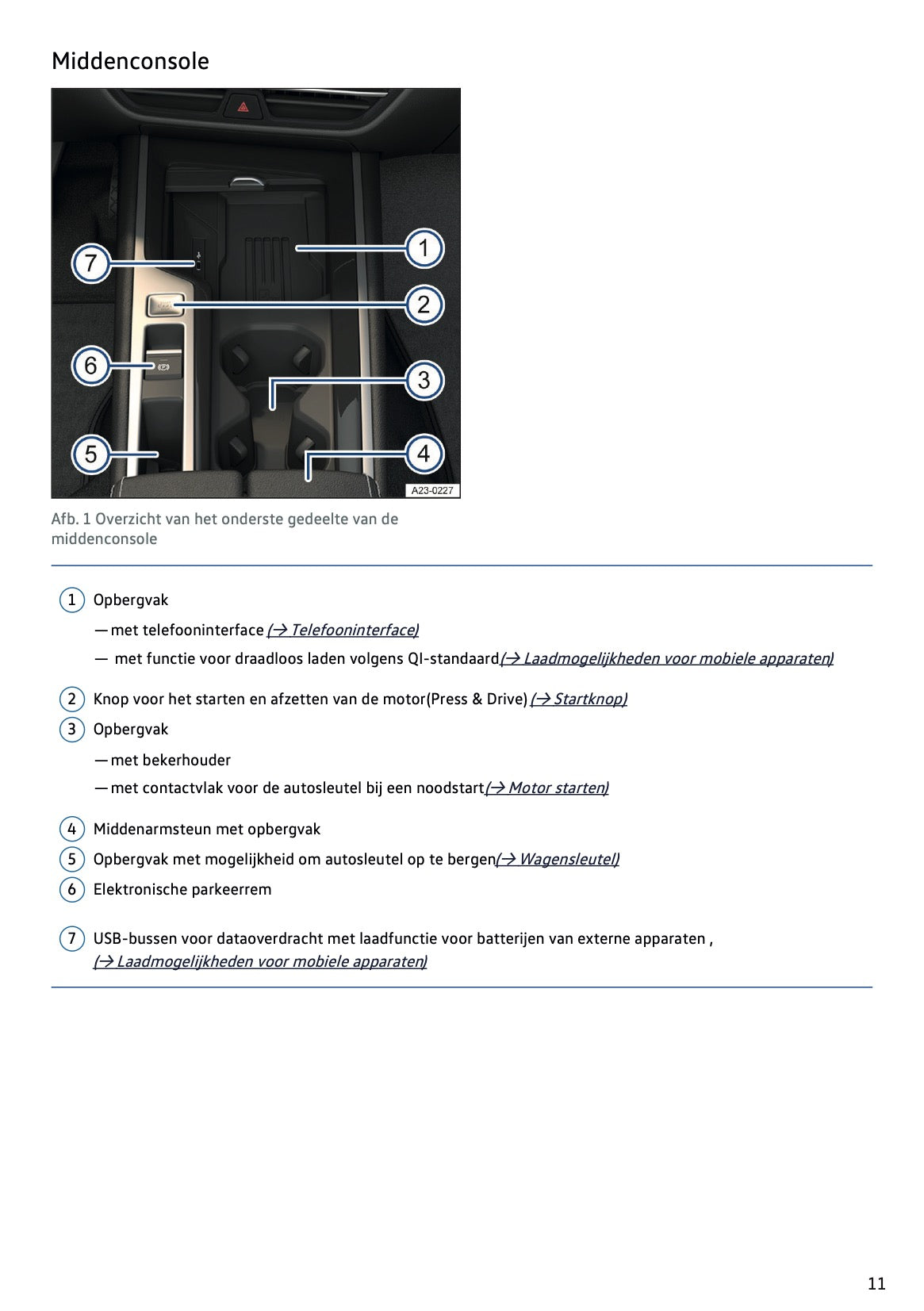 Middenconsole

7
1
2
6
3
5
4
A23-0227

Afb. 1 Overzicht van het onderste gedeelte van de middenconsole

1 Opbergvak

— met telefooninterface (→ Telefooninterface)

— met functie voor draadloos laden volgens QI-standaard(→ Laadmogelijkheden voor mobiele apparaten)

2 Knop voor het starten en afzetten van de motor(Press & Drive) (→ Startknop)

3 Opbergvak

— met bekerhouder

— met contactvlak voor de autosleutel bij een noodstart(→ Motor starten)

4 Middenarmsteun met opbergvak

5 Opbergvak met mogelijkheid om autosleutel op te bergen(→ Wagensleutel)

6 Elektronische parkeerrem

7 USB-bussen voor dataoverdracht met laadfunctie voor batterijen van externe apparaten , (→ Laadmogelijkheden voor mobiele apparaten)

11