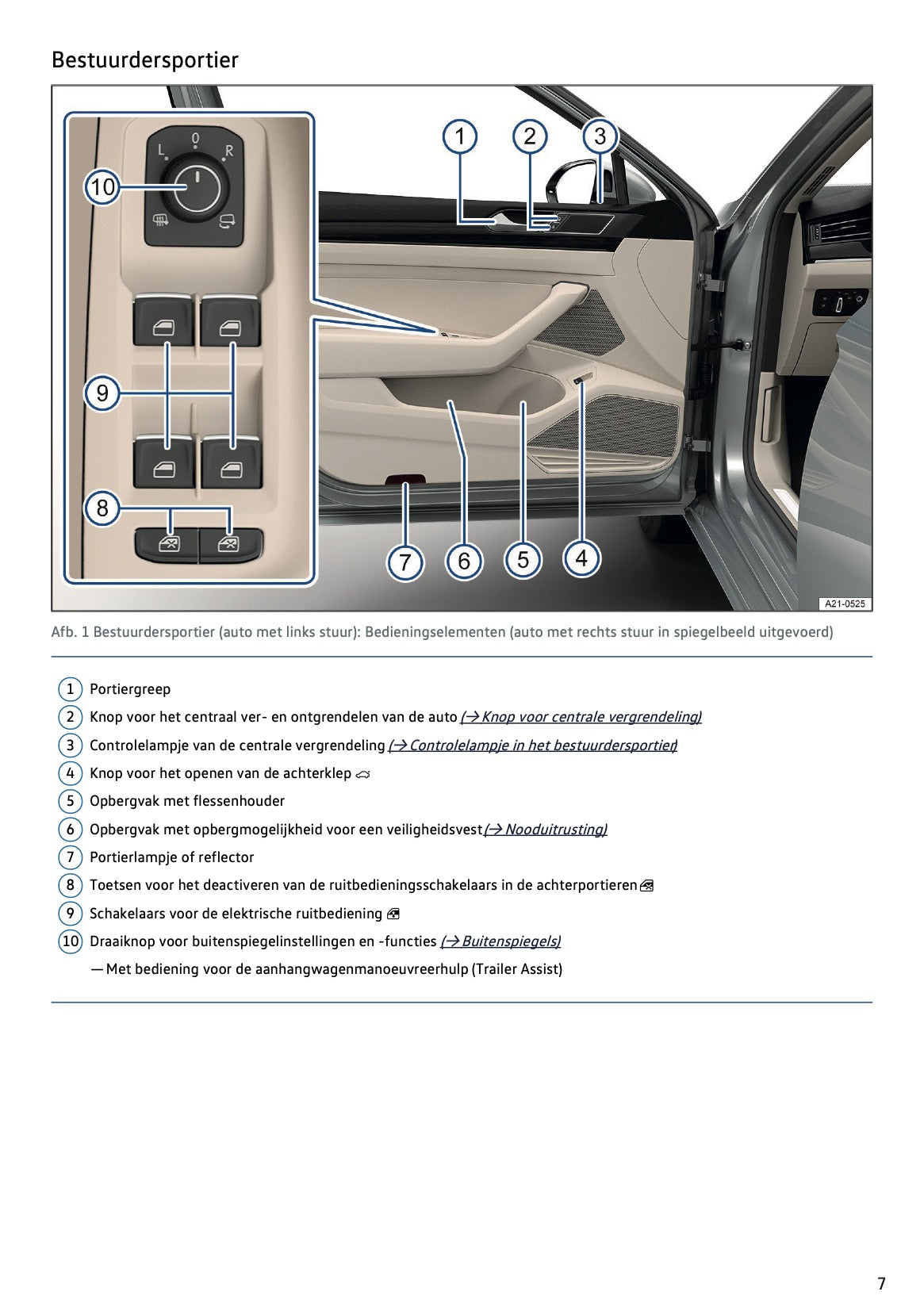 Bestuurdersportier

L 0 R

10

9

8

1 2 3

7 6 5 4

A21-0525

Afb. 1 Bestuurdersportier (auto met links stuur): Bedieningselementen (auto met rechts stuur in spiegelbeeld uitgevoerd)

1 Portiergreep

2 Knop voor het centraal ver- en ontgrendelen van de auto (→ Knop voor centrale vergrendeling)

3 Controlelampje van de centrale vergrendeling (→ Controlelampje in het bestuurdersportier)

4 Knop voor het openen van de achterklep

5 Opbergvak met flessenhouder

6 Opbergvak met opbergmogelijkheid voor een veiligheidsvest (→ Nooduitrusting)

7 Portierlampje of reflector

8 Toetsen voor het deactiveren van de ruitbedieningsschakelaars in de achterportieren

9 Schakelaars voor de elektrische ruitbediening

10 Draaiknop voor buitenspiegelinstellingen en -functies (→ Buitenspiegels)

— Met bediening voor de aanhangwagenmanoeuvreerhulp (Trailer Assist)

7