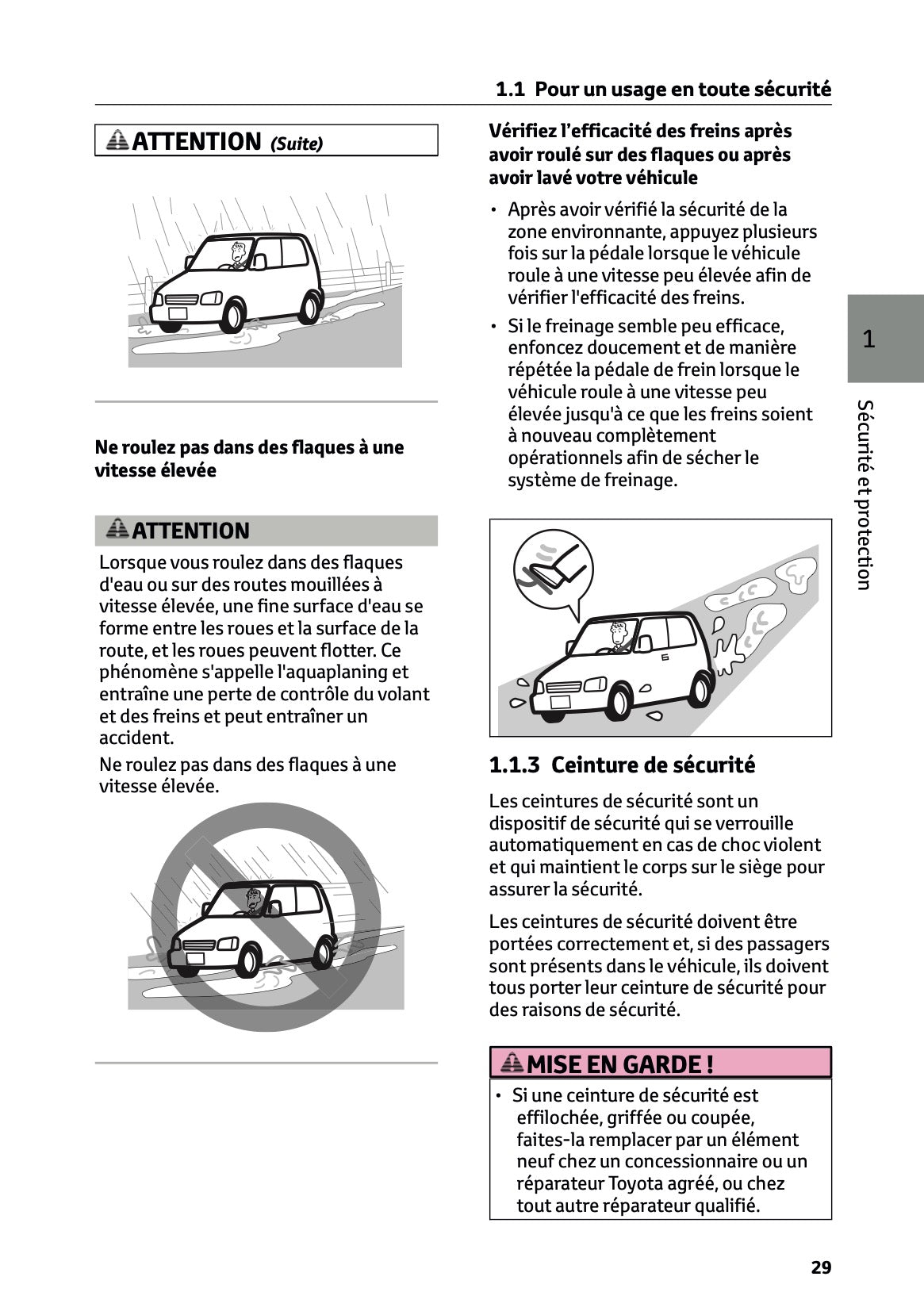 1.1 Pour un usage en toute sécurité

ATTENTION (Suite)

Ne roulez pas dans des flaques à une vitesse élevée

ATTENTION

Lorsque vous roulez dans des flaques d'eau ou sur des routes mouillées à vitesse élevée, une fine surface d'eau se forme entre les roues et la surface de la route, et les roues peuvent flotter. Ce phénomène s'appelle l'aquaplaning et entraîne une perte de contrôle du volant et des freins et peut entraîner un accident.

Ne roulez pas dans des flaques à une vitesse élevée.

Vérifiez l'efficacité des freins après avoir roulé sur des flaques ou après avoir lavé votre véhicule

• Après avoir vérifié la sécurité de la zone environnante, appuyez plusieurs fois sur la pédale lorsque le véhicule roule à une vitesse peu élevée afin de vérifier l'efficacité des freins.

• Si le freinage semble peu efficace, enfoncez doucement et de manière répétée la pédale de frein lorsque le véhicule roule à une vitesse peu élevée jusqu'à ce que les freins soient à nouveau complètement opérationnels afin de sécher le système de freinage.

1.1.3 Ceinture de sécurité

Les ceintures de sécurité sont un dispositif de sécurité qui se verrouille automatiquement en cas de choc violent et qui maintient le corps sur le siège pour assurer la sécurité.

Les ceintures de sécurité doivent être portées correctement et, si des passagers sont présents dans le véhicule, ils doivent tous porter leur ceinture de sécurité pour des raisons de sécurité.

MISE EN GARDE !

• Si une ceinture de sécurité est effilochée, griffée ou coupée, faites-la remplacer par un élément neuf chez un concessionnaire ou un réparateur Toyota agréé, ou chez tout autre réparateur qualifié.

1

Sécurité et protection

29