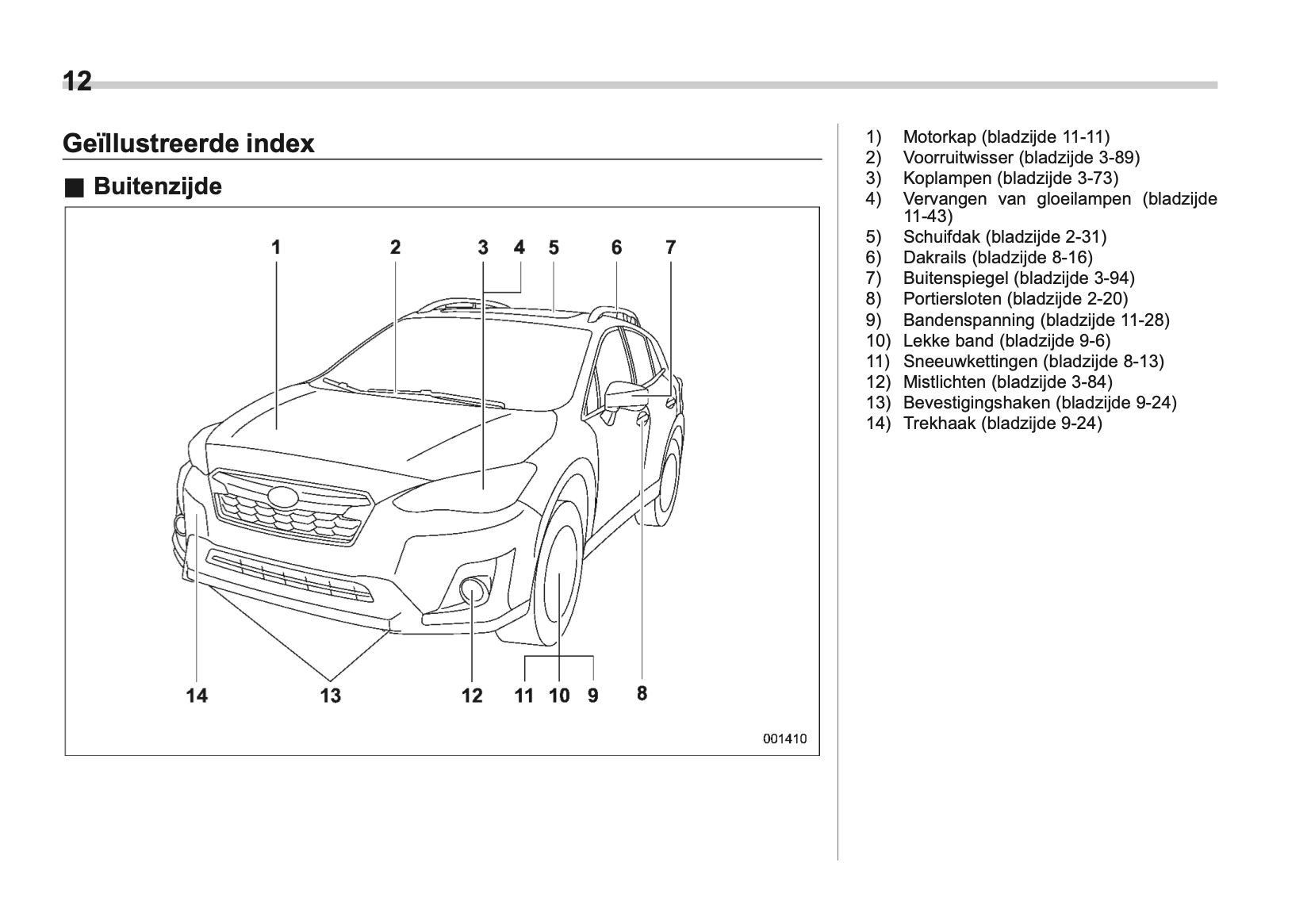 12

Geïllustreerde index

■ Buitenzijde

1 2 3 4 5 6 7

14 13 12 11 10 9 8

001410

1) Motorkap (bladzijde 11-11)
2) Voorruitwisser (bladzijde 3-89)
3) Koplampen (bladzijde 3-73)
4) Vervangen van gloeilampen (bladzijde 11-43)
5) Schuifdak (bladzijde 2-31)
6) Dakrails (bladzijde 8-16)
7) Buitenspiegel (bladzijde 3-94)
8) Portiersloten (bladzijde 2-20)
9) Bandenspanning (bladzijde 11-28)
10) Lekke band (bladzijde 9-6)
11) Sneeuwkettingen (bladzijde 8-13)
12) Mistlichten (bladzijde 3-84)
13) Bevestigingshaken (bladzijde 9-24)
14) Trekhaak (bladzijde 9-24)