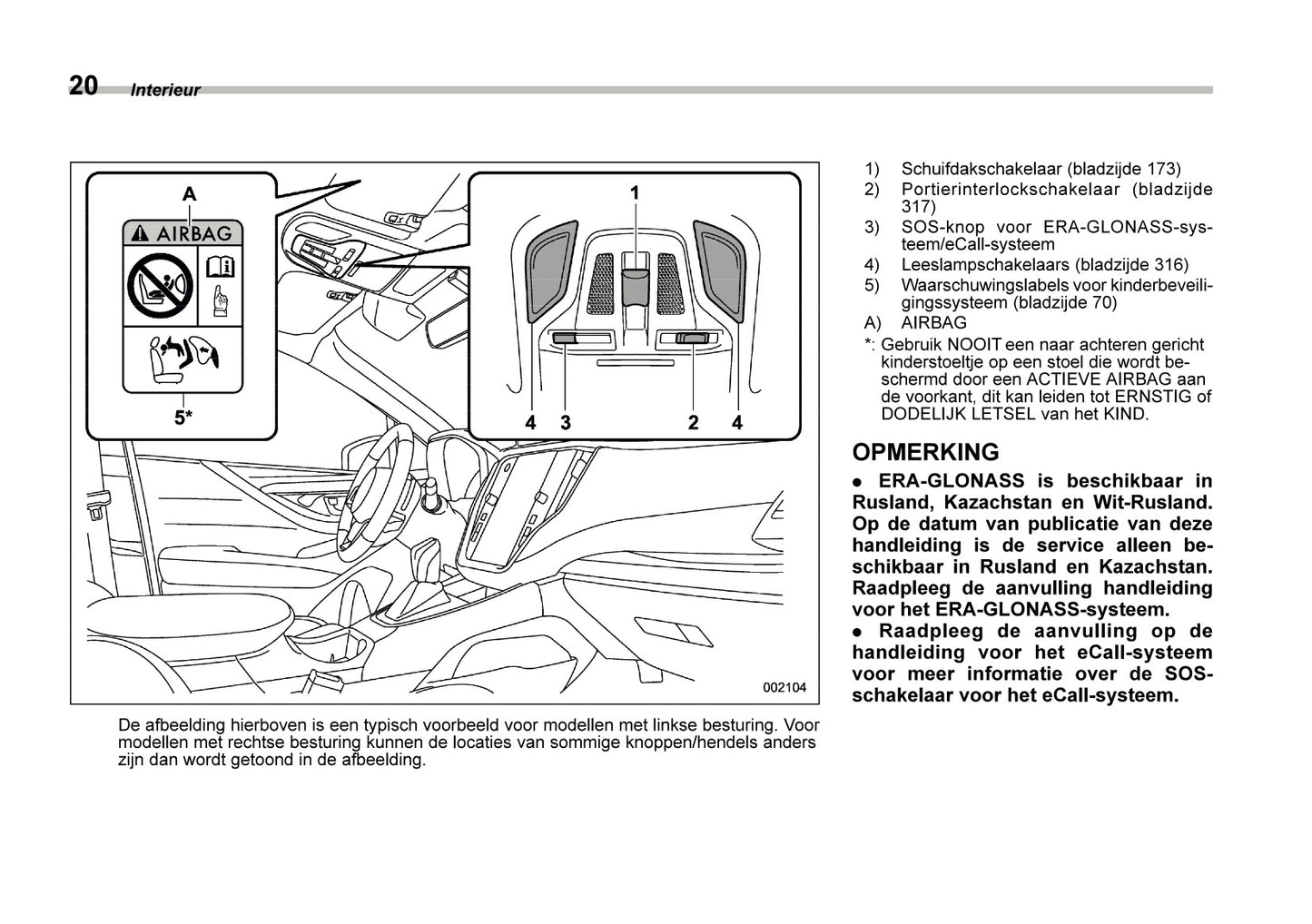 20 Interieur

A

AIRBAG

5*

1

4 3 2 4

002104

De afbeelding hierboven is een typisch voorbeeld voor modellen met linkse besturing. Voor modellen met rechtse besturing kunnen de locaties van sommige knoppen/hendels anders zijn dan wordt getoond in de afbeelding.

1) Schuifdakschakelaar (bladzijde 173)
2) Portierinterlockschakelaar (bladzijde 317)
3) SOS-knop voor ERA-GLONASS-systeem/eCall-systeem
4) Leeslampschakelaars (bladzijde 316)
5) Waarschuwingslabels voor kinderbeveiligingssysteem (bladzijde 70)
A) AIRBAG
*: Gebruik NOOIT een naar achteren gericht kinderstoeltje op een stoel die wordt beschermd door een ACTIEVE AIRBAG aan de voorkant, dit kan leiden tot ERNSTIG of DODELIJK LETSEL van het KIND.

OPMERKING
● ERA-GLONASS is beschikbaar in Rusland, Kazachstan en Wit-Rusland. Op de datum van publicatie van deze handleiding is de service alleen beschikbaar in Rusland en Kazachstan. Raadpleeg de aanvulling handleiding voor het ERA-GLONASS-systeem.
● Raadpleeg de aanvulling op de handleiding voor het eCall-systeem voor meer informatie over de SOS-schakelaar voor het eCall-systeem.