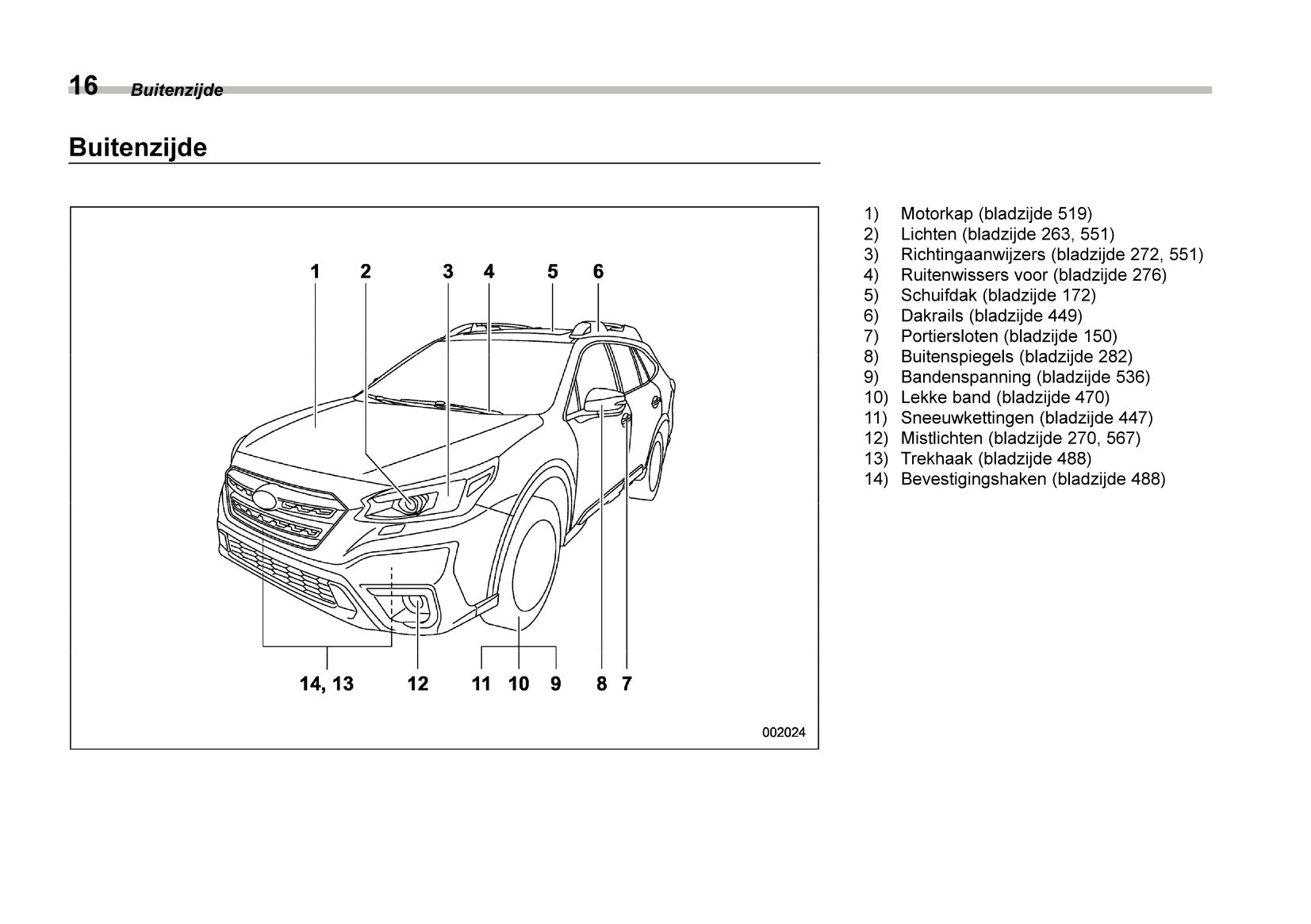 16 Buitenzijde

Buitenzijde

1 2 3 4 5 6

14, 13 12 11 10 9 8 7

002024

1) Motorkap (bladzijde 519)
2) Lichten (bladzijde 263, 551)
3) Richtingaanwijzers (bladzijde 272, 551)
4) Ruitenwissers voor (bladzijde 276)
5) Schuifdak (bladzijde 172)
6) Dakrails (bladzijde 449)
7) Portiersloten (bladzijde 150)
8) Buitenspiegels (bladzijde 282)
9) Bandenspanning (bladzijde 536)
10) Lekke band (bladzijde 470)
11) Sneeuwkettingen (bladzijde 447)
12) Mistlichten (bladzijde 270, 567)
13) Trekhaak (bladzijde 488)
14) Bevestigingshaken (bladzijde 488)