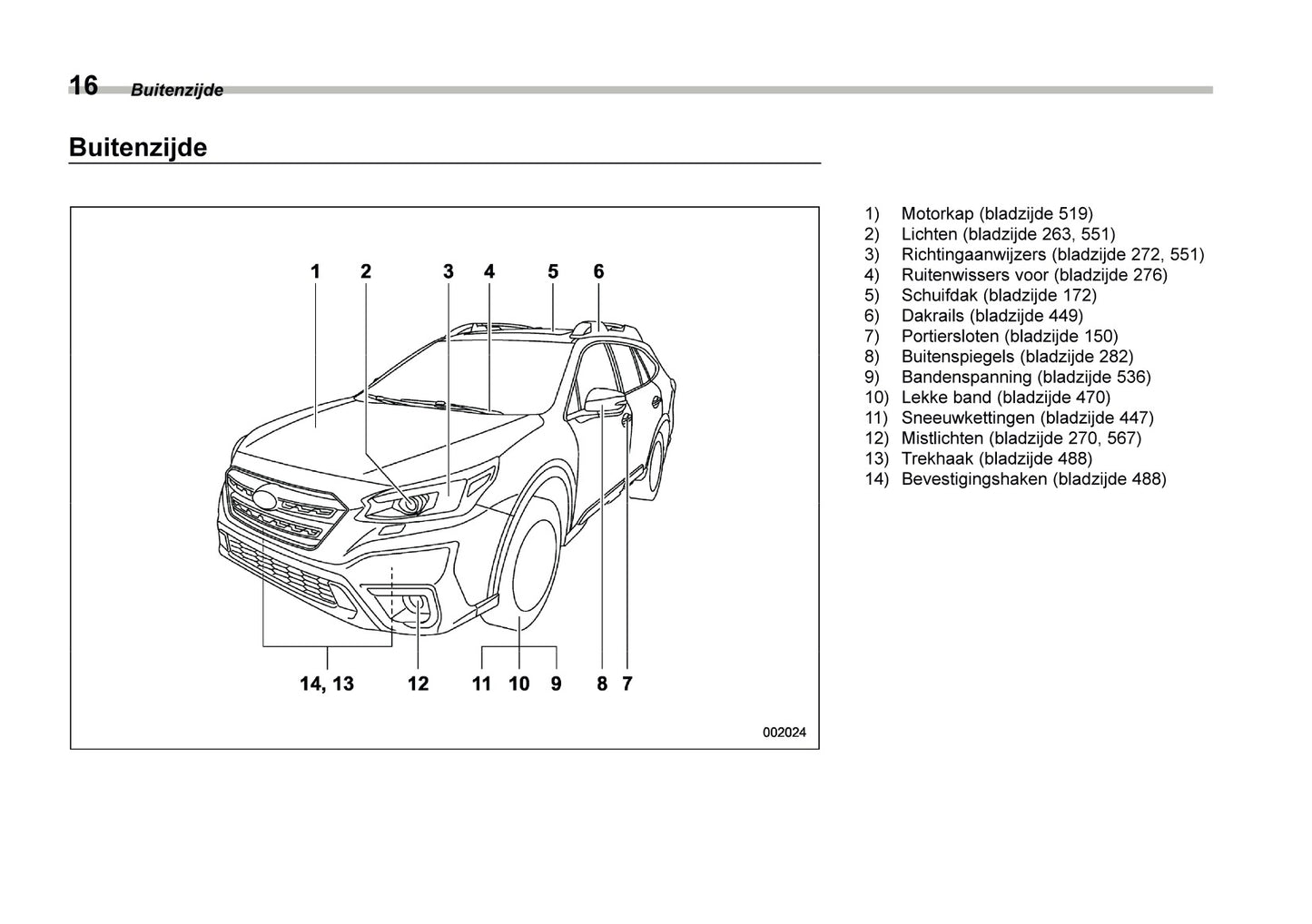 16 Buitenzijde

Buitenzijde

1 2 3 4 5 6

14, 13 12 11 10 9 8 7

002024

1) Motorkap (bladzijde 519)
2) Lichten (bladzijde 263, 551)
3) Richtingaanwijzers (bladzijde 272, 551)
4) Ruitenwissers voor (bladzijde 276)
5) Schuifdak (bladzijde 172)
6) Dakrails (bladzijde 449)
7) Portiersloten (bladzijde 150)
8) Buitenspiegels (bladzijde 282)
9) Bandenspanning (bladzijde 536)
10) Lekke band (bladzijde 470)
11) Sneeuwkettingen (bladzijde 447)
12) Mistlichten (bladzijde 270, 567)
13) Trekhaak (bladzijde 488)
14) Bevestigingshaken (bladzijde 488)