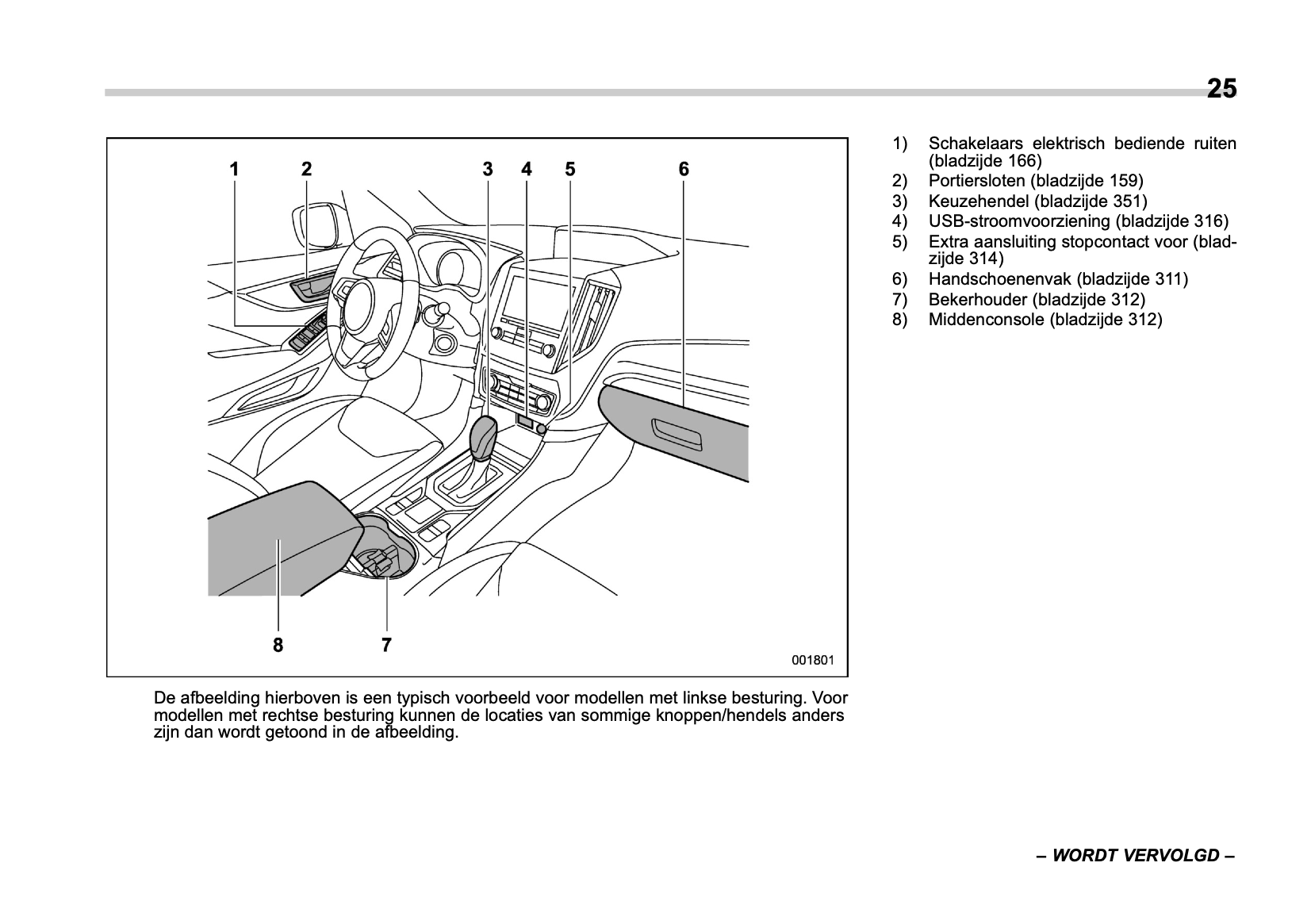 25

1 2 3 4 5 6

8 7

001801

De afbeelding hierboven is een typisch voorbeeld voor modellen met linkse besturing. Voor modellen met rechtse besturing kunnen de locaties van sommige knoppen/hendels anders zijn dan wordt getoond in de afbeelding.

1) Schakelaars elektrisch bediende ruiten (bladzijde 166)
2) Portiersloten (bladzijde 159)
3) Keuzehendel (bladzijde 351)
4) USB-stroomvoorziening (bladzijde 316)
5) Extra aansluiting stopcontact voor (bladzijde 314)
6) Handschoenenvak (bladzijde 311)
7) Bekerhouder (bladzijde 312)
8) Middenconsole (bladzijde 312)

– WORDT VERVOLGD –