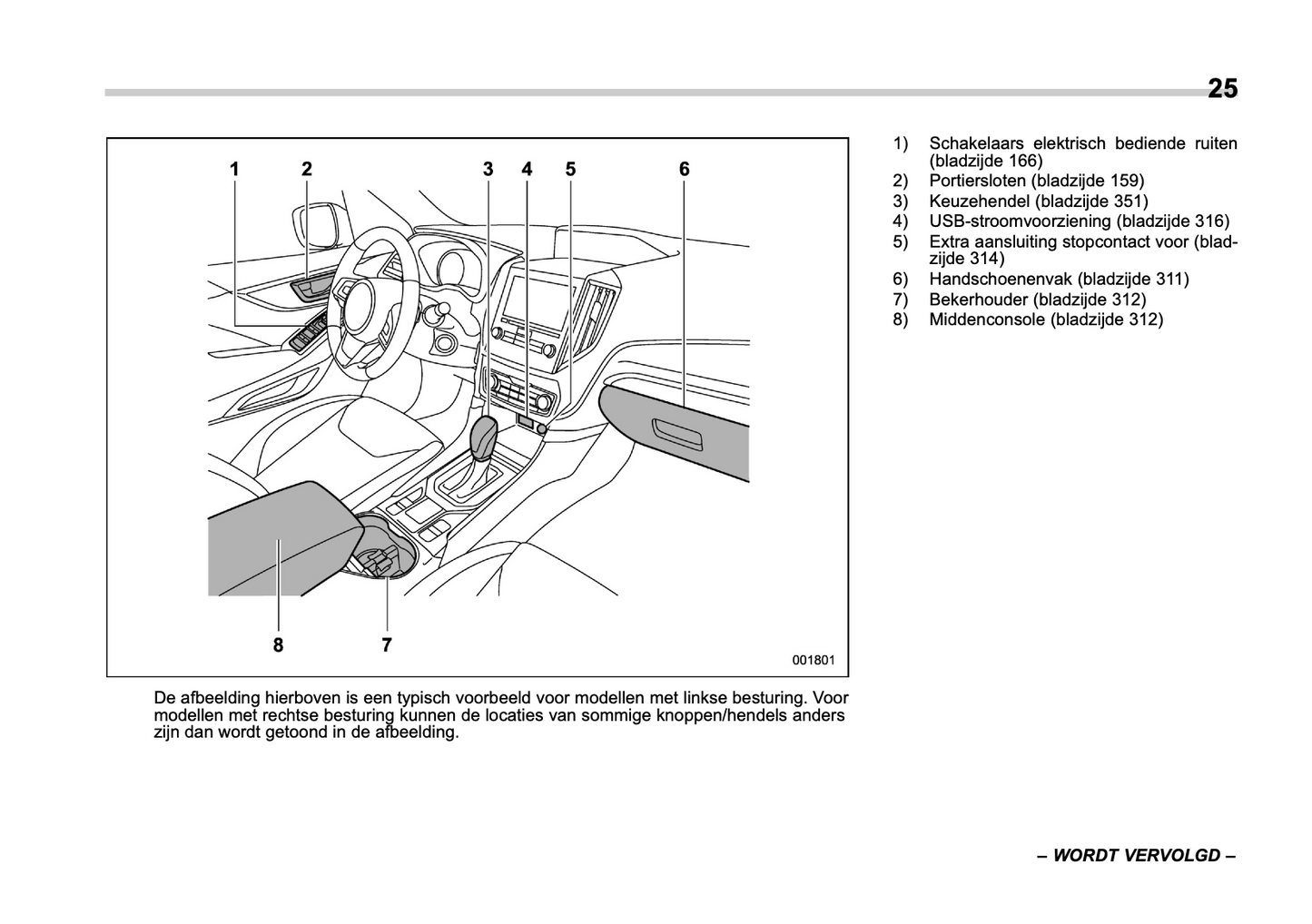 25

1 2 3 4 5 6

8 7

001801

De afbeelding hierboven is een typisch voorbeeld voor modellen met linkse besturing. Voor modellen met rechtse besturing kunnen de locaties van sommige knoppen/hendels anders zijn dan wordt getoond in de afbeelding.

1) Schakelaars elektrisch bediende ruiten (bladzijde 166)
2) Portiersloten (bladzijde 159)
3) Keuzehendel (bladzijde 351)
4) USB-stroomvoorziening (bladzijde 316)
5) Extra aansluiting stopcontact voor (bladzijde 314)
6) Handschoenenvak (bladzijde 311)
7) Bekerhouder (bladzijde 312)
8) Middenconsole (bladzijde 312)

– WORDT VERVOLGD –