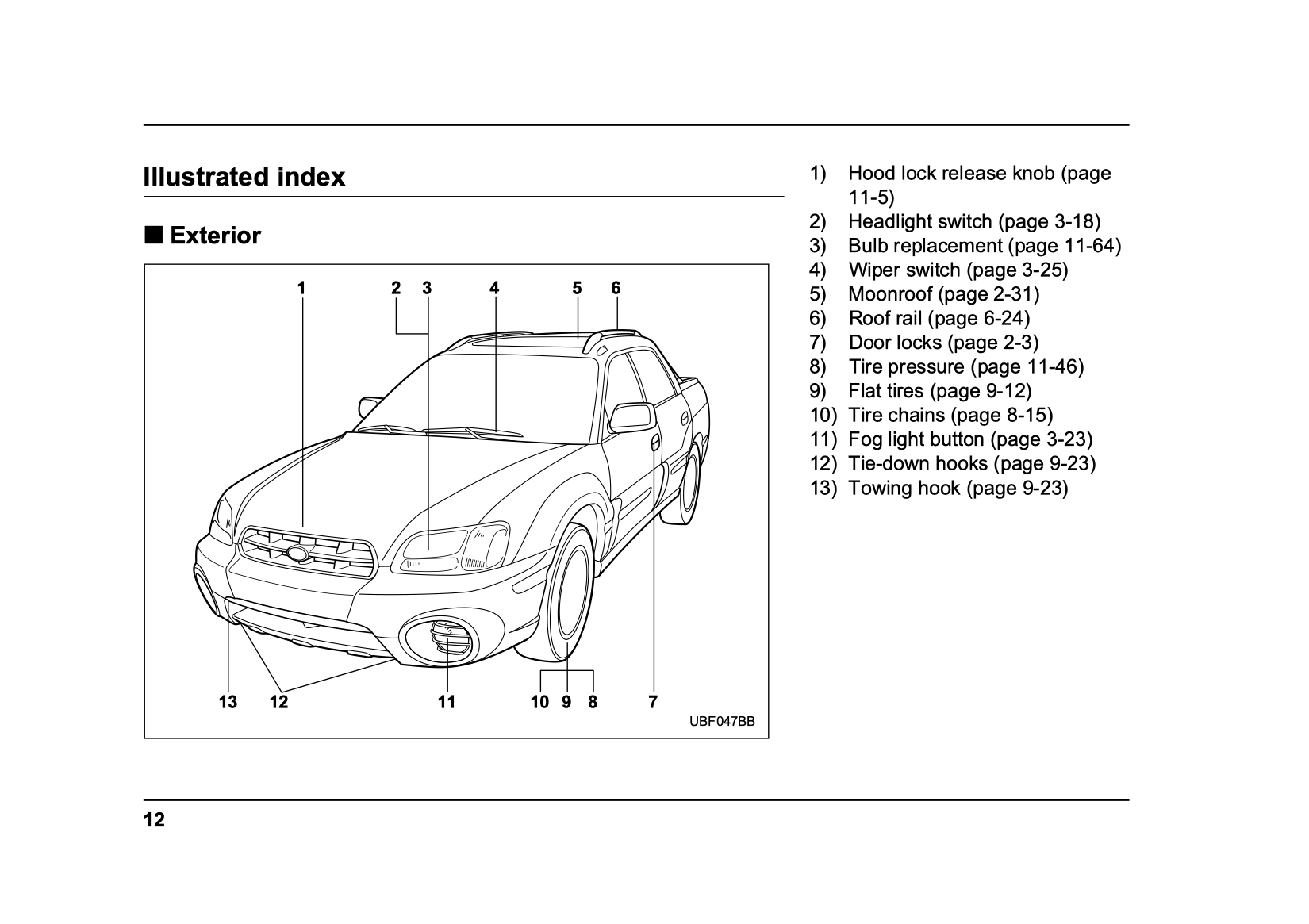 Illustrated index

■ Exterior

1 2 3 4 5 6

13 12 11 10 9 8 7

UBF047BB

1) Hood lock release knob (page 11-5)
2) Headlight switch (page 3-18)
3) Bulb replacement (page 11-64)
4) Wiper switch (page 3-25)
5) Moonroof (page 2-31)
6) Roof rail (page 6-24)
7) Door locks (page 2-3)
8) Tire pressure (page 11-46)
9) Flat tires (page 9-12)
10) Tire chains (page 8-15)
11) Fog light button (page 3-23)
12) Tie-down hooks (page 9-23)
13) Towing hook (page 9-23)

12