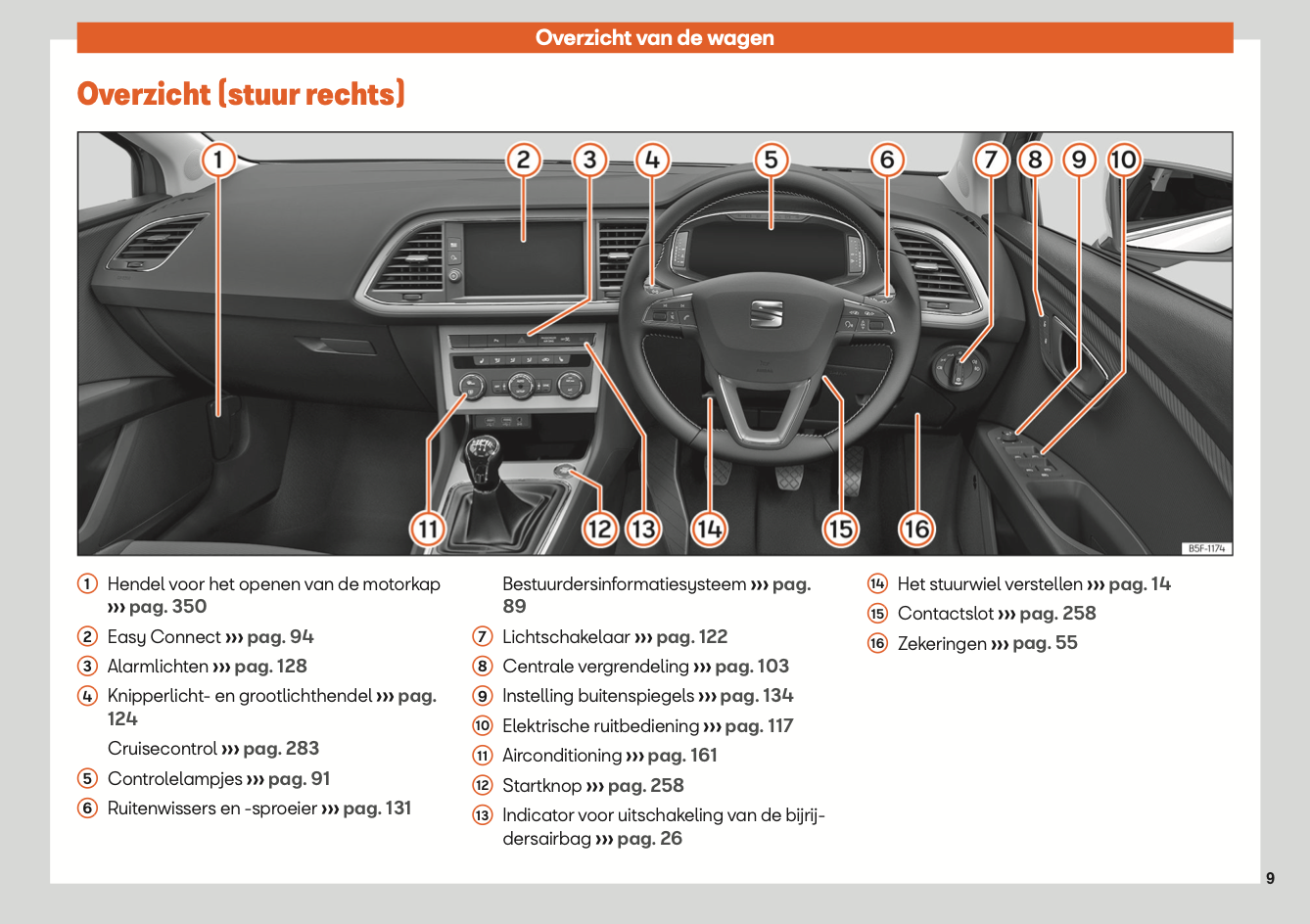 Overzicht van de wagen

Overzicht (stuur rechts)

1 2 3 4 5 6 7 8 9 10

11 12 13 14 15 16

B5F-1174

1 Hendel voor het openen van de motorkap ››› pag. 350

2 Easy Connect ››› pag. 94

3 Alarmlichten ››› pag. 128

4 Knipperlicht- en grootlichthendel ››› pag. 124

Cruisecontrol ››› pag. 283

5 Controlelampjes ››› pag. 91

6 Ruitenwissers en -sproeier ››› pag. 131

Bestuurdersinformatiesysteem ››› pag. 89

7 Lichtschakelaar ››› pag. 122

8 Centrale vergrendeling ››› pag. 103

9 Instelling buitenspiegels ››› pag. 134

10 Elektrische ruitbediening ››› pag. 117

11 Airconditioning ››› pag. 161

12 Startknop ››› pag. 258

13 Indicator voor uitschakeling van de bijrijdersairbag ››› pag. 26

14 Het stuurwiel verstellen ››› pag. 14

15 Contactslot ››› pag. 258

16 Zekeringen ››› pag. 55

9