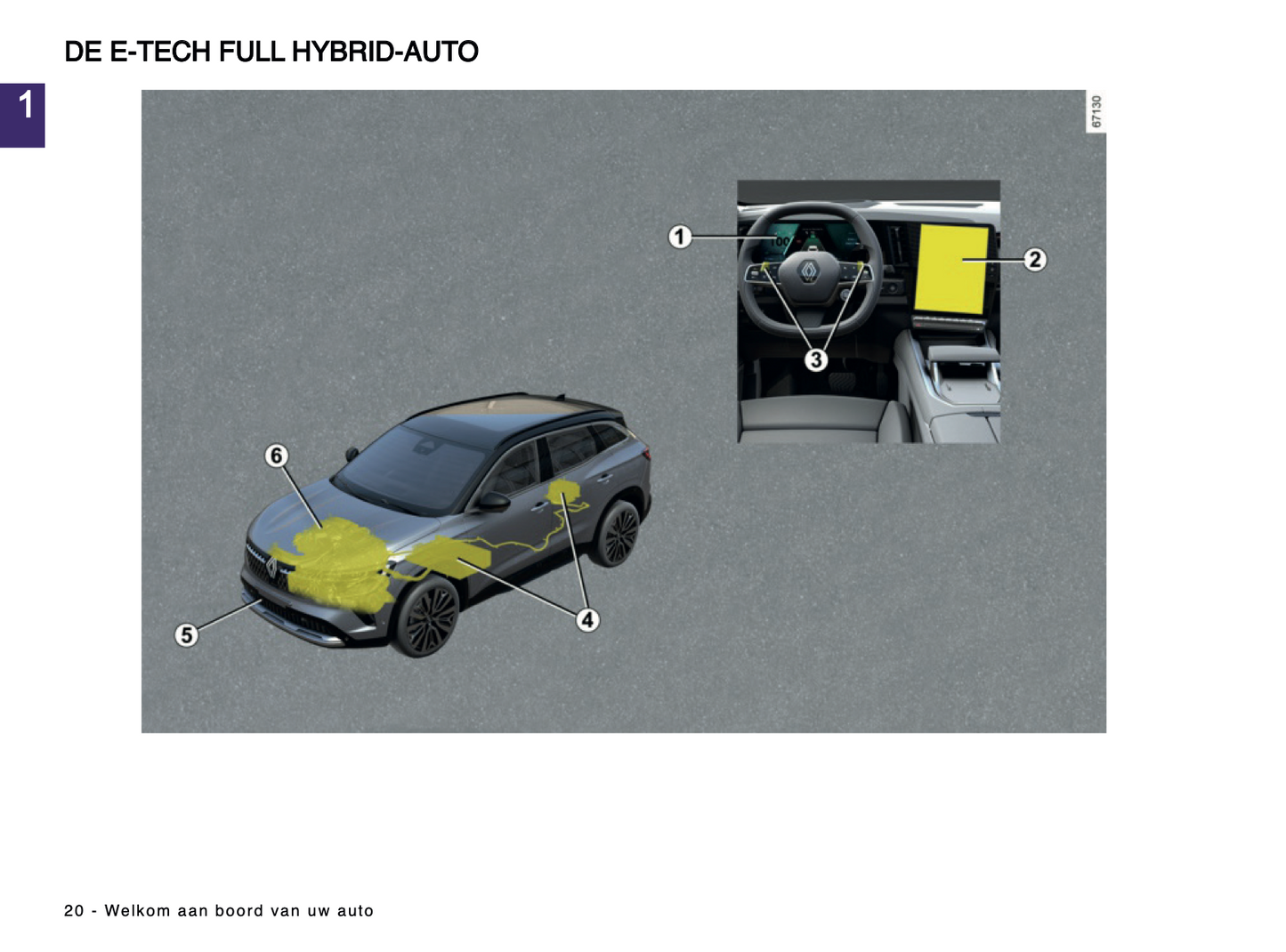 DE E-TECH FULL HYBRID-AUTO

1

67130

1

2

3

6

5

4

20 - Welkom aan boord van uw auto