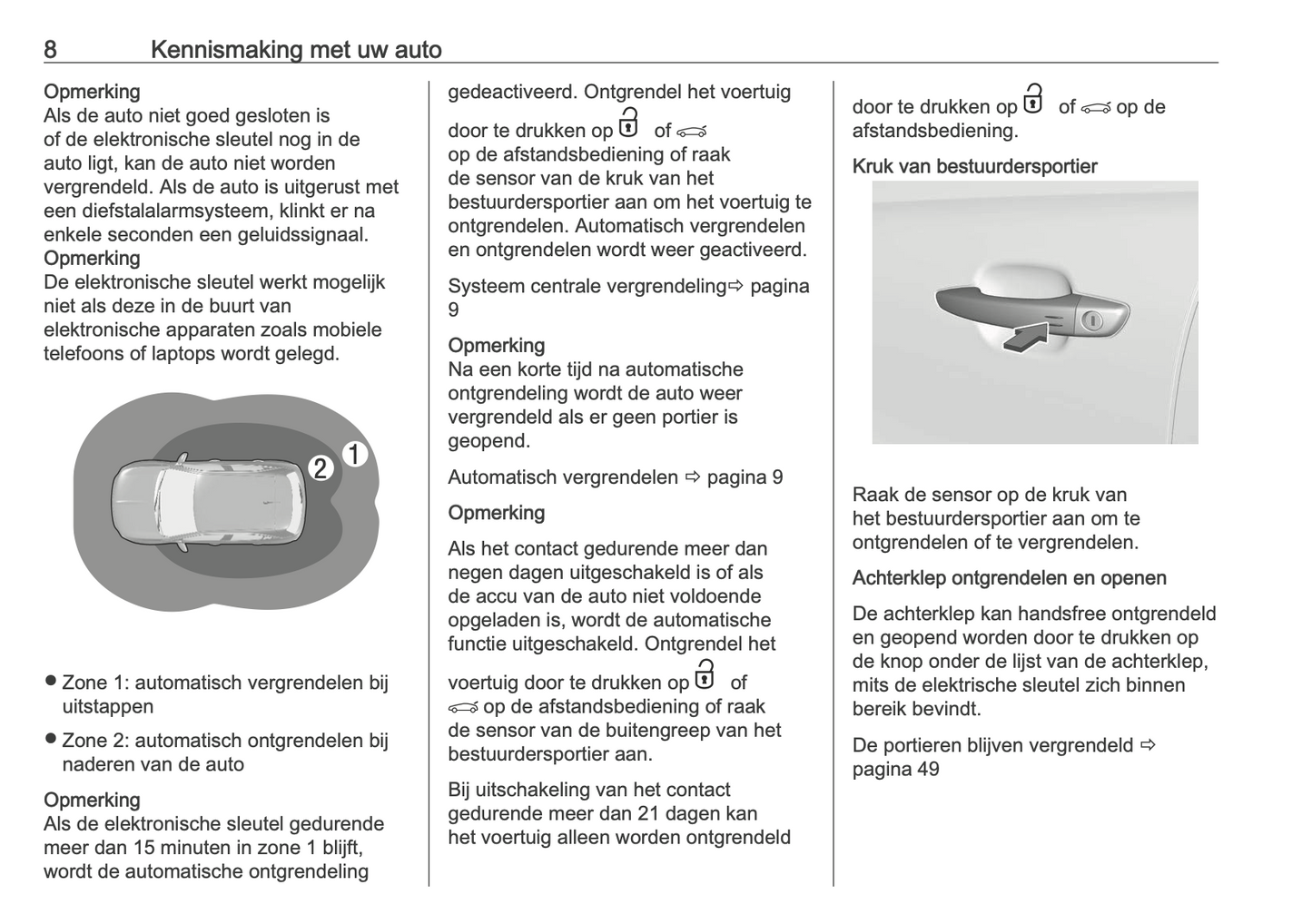 8 Kennismaking met uw auto

Opmerking
Als de auto niet goed gesloten is of de elektronische sleutel nog in de auto ligt, kan de auto niet worden vergrendeld. Als de auto is uitgerust met een diefstalalarmsysteem, klinkt er na enkele seconden een geluidssignaal.
Opmerking
De elektronische sleutel werkt mogelijk niet als deze in de buurt van elektronische apparaten zoals mobiele telefoons of laptops wordt gelegd.

2 1

● Zone 1: automatisch vergrendelen bij uitstappen
● Zone 2: automatisch ontgrendelen bij naderen van de auto

Opmerking
Als de elektronische sleutel gedurende meer dan 15 minuten in zone 1 blijft, wordt de automatische ontgrendeling gedeactiveerd. Ontgrendel het voertuig door te drukken op of op de afstandsbediening of raak de sensor van de kruk van het bestuurdersportier aan om het voertuig te ontgrendelen. Automatisch vergrendelen en ontgrendelen wordt weer geactiveerd.

Systeem centrale vergrendeling⇨ pagina 9

Opmerking
Na een korte tijd na automatische ontgrendeling wordt de auto weer vergrendeld als er geen portier is geopend.

Automatisch vergrendelen ⇨ pagina 9

Opmerking
Als het contact gedurende meer dan negen dagen uitgeschakeld is of als de accu van de auto niet voldoende opgeladen is, wordt de automatische functie uitgeschakeld. Ontgrendel het voertuig door te drukken op of op de afstandsbediening of raak de sensor van de buitengreep van het bestuurdersportier aan.

Bij uitschakeling van het contact gedurende meer dan 21 dagen kan het voertuig alleen worden ontgrendeld door te drukken op of op de afstandsbediening.

Kruk van bestuurdersportier

Raak de sensor op de kruk van het bestuurdersportier aan om te ontgrendelen of te vergrendelen.

Achterklep ontgrendelen en openen

De achterklep kan handsfree ontgrendeld en geopend worden door te drukken op de knop onder de lijst van de achterklep, mits de elektrische sleutel zich binnen bereik bevindt.

De portieren blijven vergrendeld ⇨ pagina 49