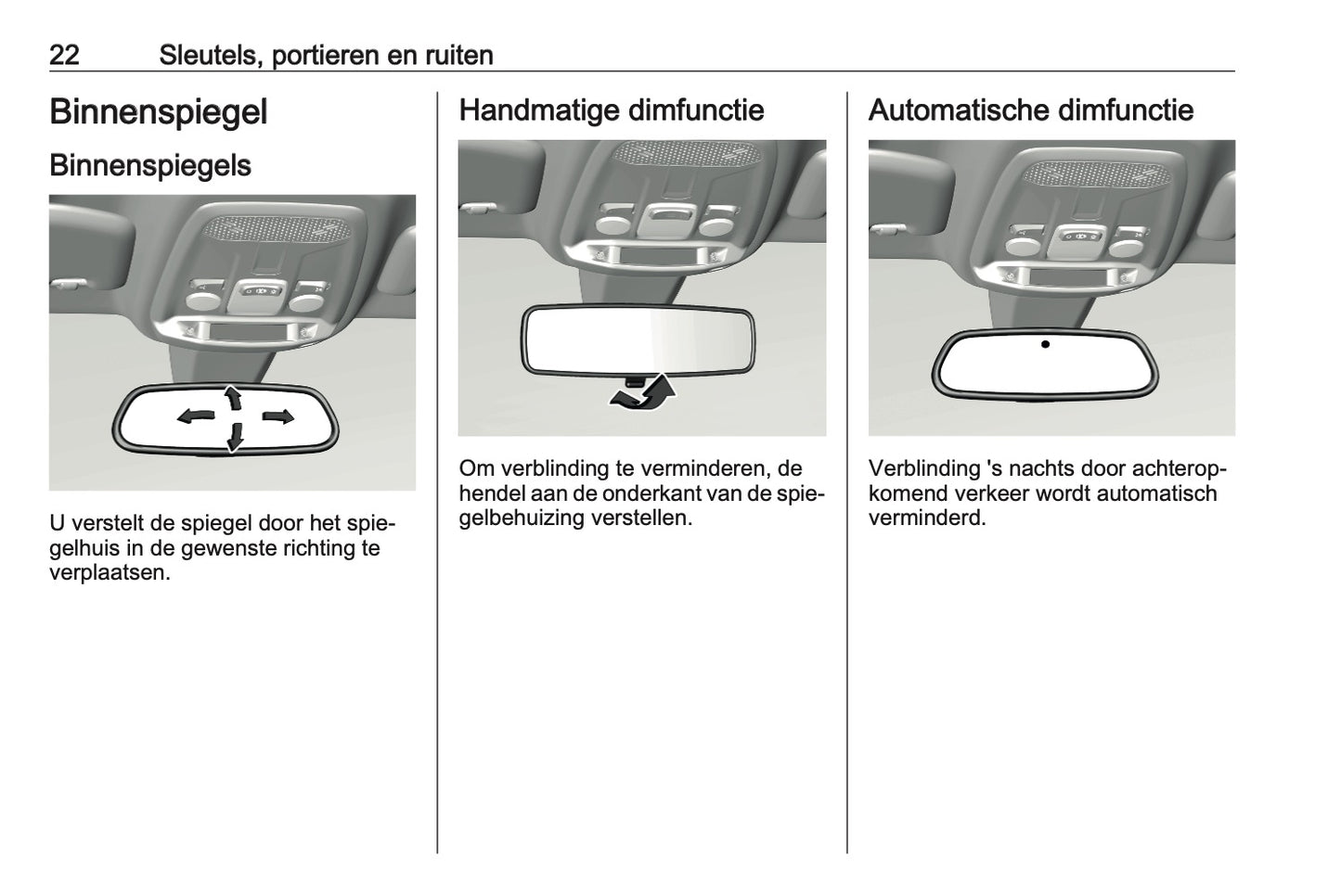 22 Sleutels, portieren en ruiten

Binnenspiegel

Binnenspiegels

U verstelt de spiegel door het spiegelhuis in de gewenste richting te verplaatsen.

Handmatige dimfunctie

Om verblinding te verminderen, de hendel aan de onderkant van de spiegelbehuizing verstellen.

Automatische dimfunctie

Verblinding 's nachts door achteropkomend verkeer wordt automatisch verminderd.