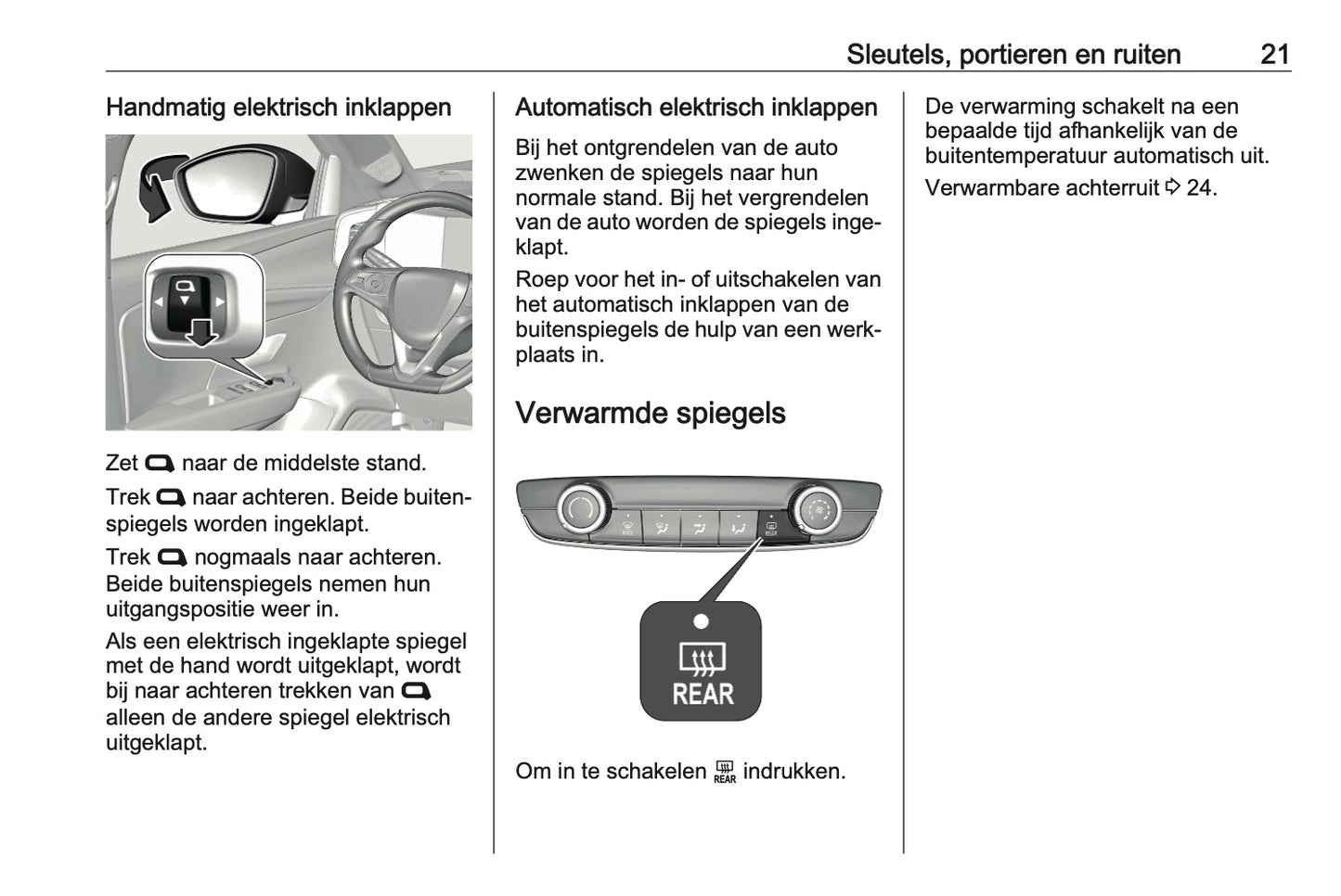 Sleutels, portieren en ruiten 21

Handmatig elektrisch inklappen

Zet naar de middelste stand.

Trek naar achteren. Beide buitenspiegels worden ingeklapt.

Trek nogmaals naar achteren. Beide buitenspiegels nemen hun uitgangspositie weer in.

Als een elektrisch ingeklapte spiegel met de hand wordt uitgeklapt, wordt bij naar achteren trekken van alleen de andere spiegel elektrisch uitgeklapt.

Automatisch elektrisch inklappen

Bij het ontgrendelen van de auto zwenken de spiegels naar hun normale stand. Bij het vergrendelen van de auto worden de spiegels ingeklapt.

Roep voor het in- of uitschakelen van het automatisch inklappen van de buitenspiegels de hulp van een werkplaats in.

Verwarmde spiegels

REAR

REAR

Om in te schakelen REAR indrukken.

De verwarming schakelt na een bepaalde tijd afhankelijk van de buitentemperatuur automatisch uit.

Verwarmbare achterruit ⇨ 24.