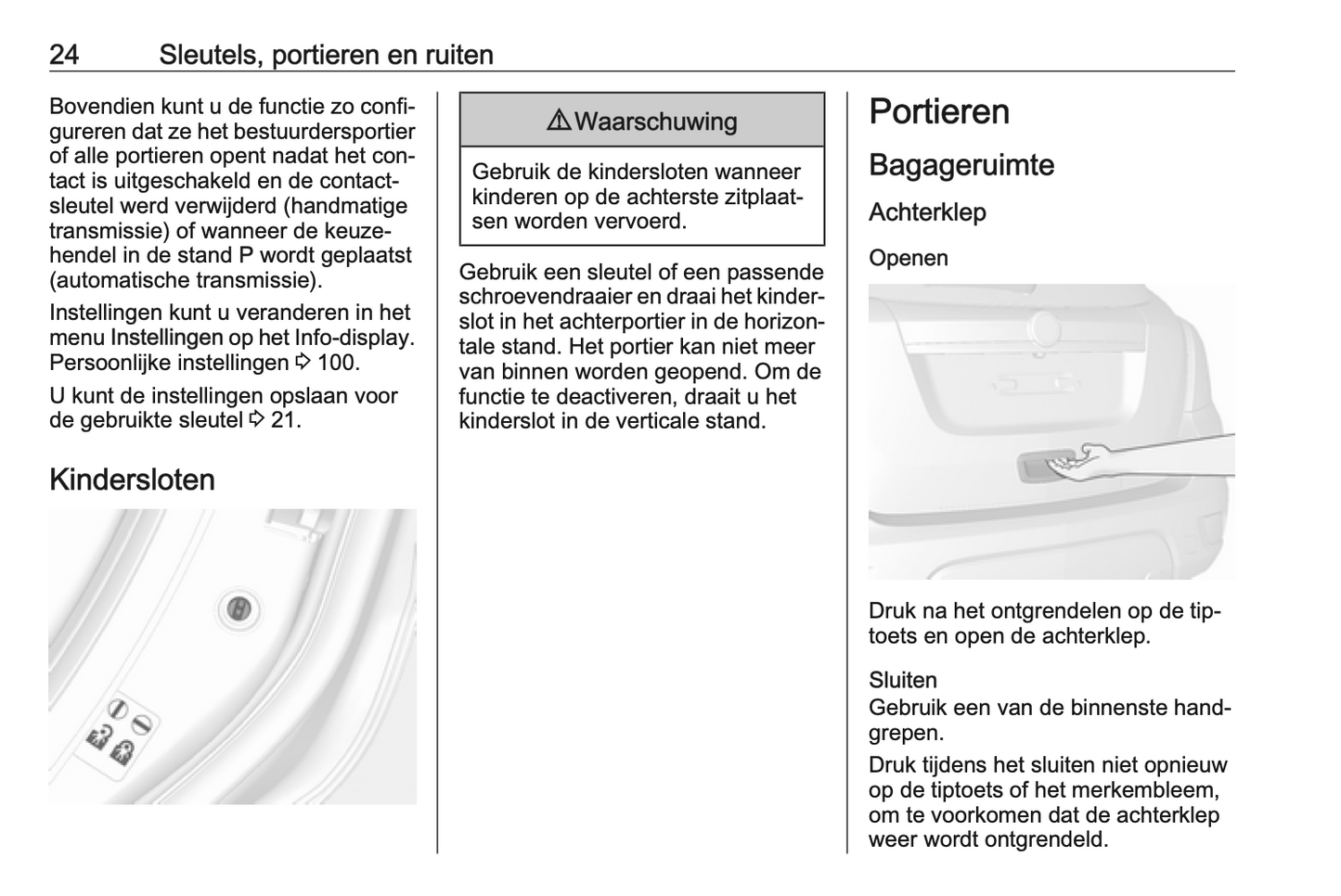 24 Sleutels, portieren en ruiten

Bovendien kunt u de functie zo configureren dat ze het bestuurdersportier of alle portieren opent nadat het contact is uitgeschakeld en de contactsleutel werd verwijderd (handmatige transmissie) of wanneer de keuzehendel in de stand P wordt geplaatst (automatische transmissie).

Instellingen kunt u veranderen in het menu Instellingen op het Info-display. Persoonlijke instellingen ⇨ 100.

U kunt de instellingen opslaan voor de gebruikte sleutel ⇨ 21.

Kindersloten

⚠ Waarschuwing

Gebruik de kindersloten wanneer kinderen op de achterste zitplaatsen worden vervoerd.

Gebruik een sleutel of een passende schroevendraaier en draai het kinderslot in het achterportier in de horizontale stand. Het portier kan niet meer van binnen worden geopend. Om de functie te deactiveren, draait u het kinderslot in de verticale stand.

Portieren

Bagageruimte

Achterklep

Openen

Druk na het ontgrendelen op de tiptoets en open de achterklep.

Sluiten
Gebruik een van de binnenste handgrepen.

Druk tijdens het sluiten niet opnieuw op de tiptoets of het merkembleem, om te voorkomen dat de achterklep weer wordt ontgrendeld.